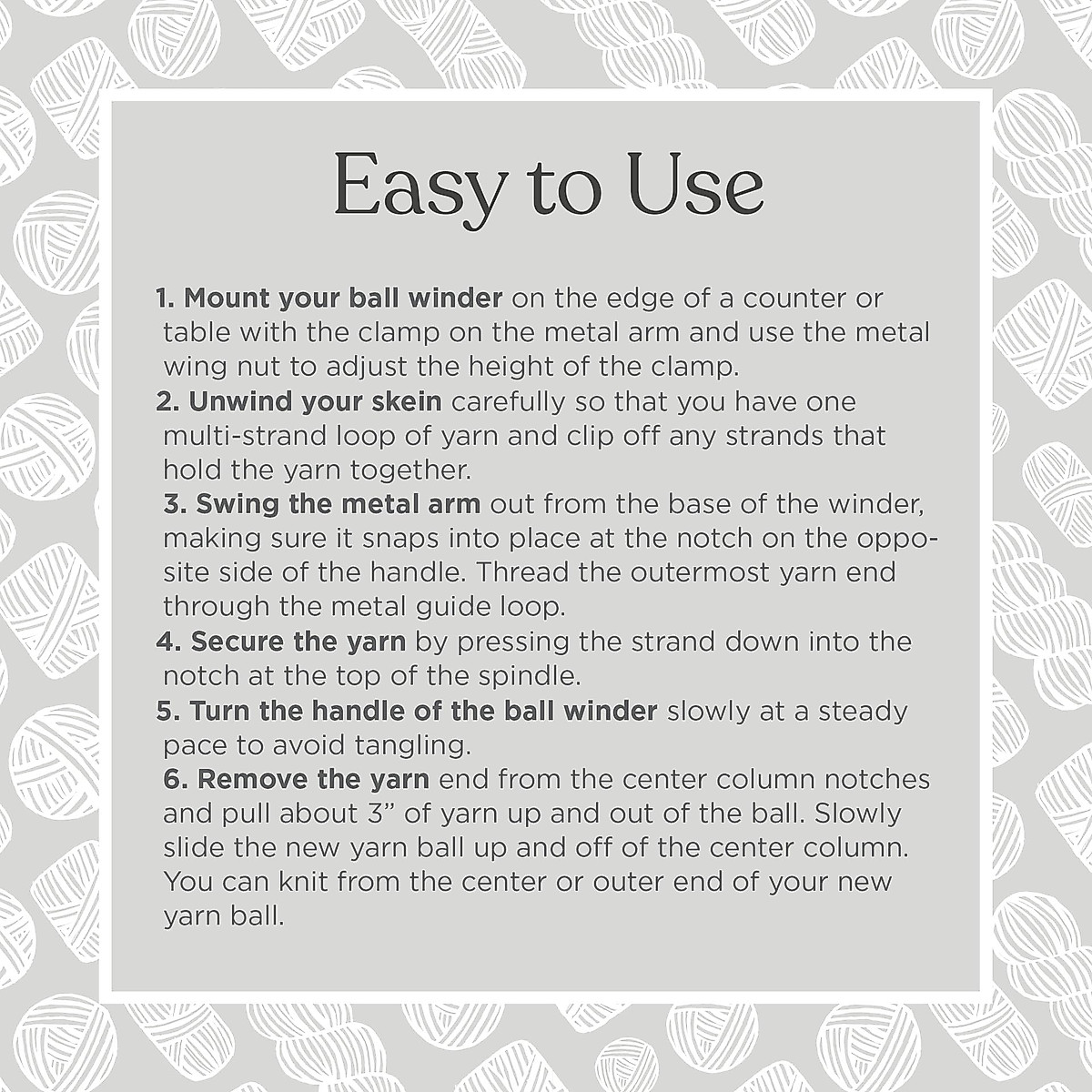 Easy to Use

1. Mount your ball winder on the edge of a counter or table with the clamp on the metal arm and use the metal wing nut to adjust the height of the clamp.
2. Unwind your skein carefully so that you have one multi-strand loop of yarn and clip off any strands that hold the yarn together.
3. Swing the metal arm out from the base of the winder, making sure it snaps into place at the notch on the opposite side of the handle. Thread the outermost yarn end through the metal guide loop.
4. Secure the yarn by pressing the strand down into the notch at the top of the spindle.
5. Turn the handle of the ball winder slowly at a steady pace to avoid tangling.
6. Remove the yarn end from the center column notches and pull about 3" of yarn up and out of the ball. Slowly slide the new yarn ball up and off of the center column. You can knit from the center or outer end of your new yarn ball.