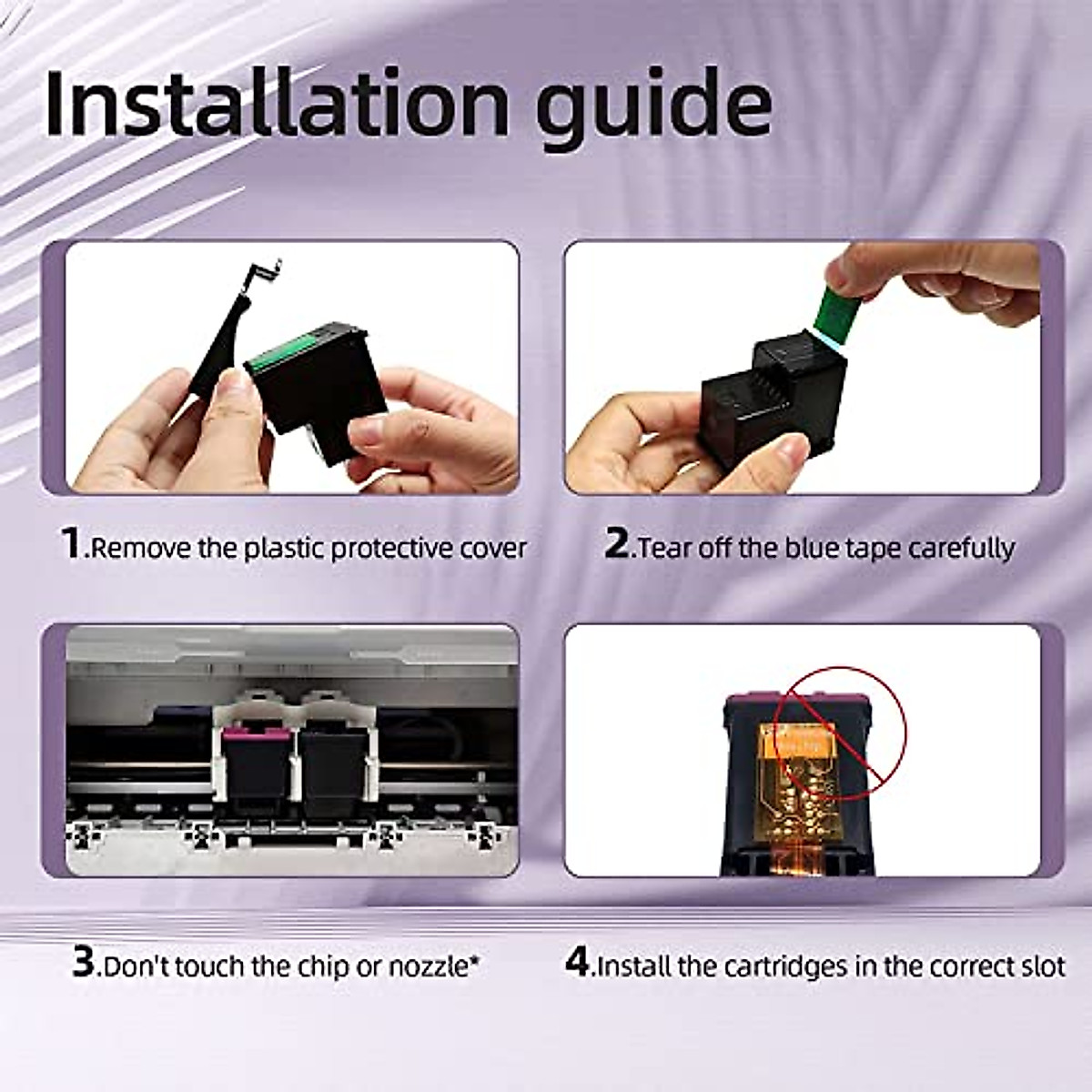 Installation guide

1.Remove the plastic protective cover

2.Tear off the blue tape carefully

3.Don't touch the chip or nozzle*

4.Install the cartridges in the correct slot