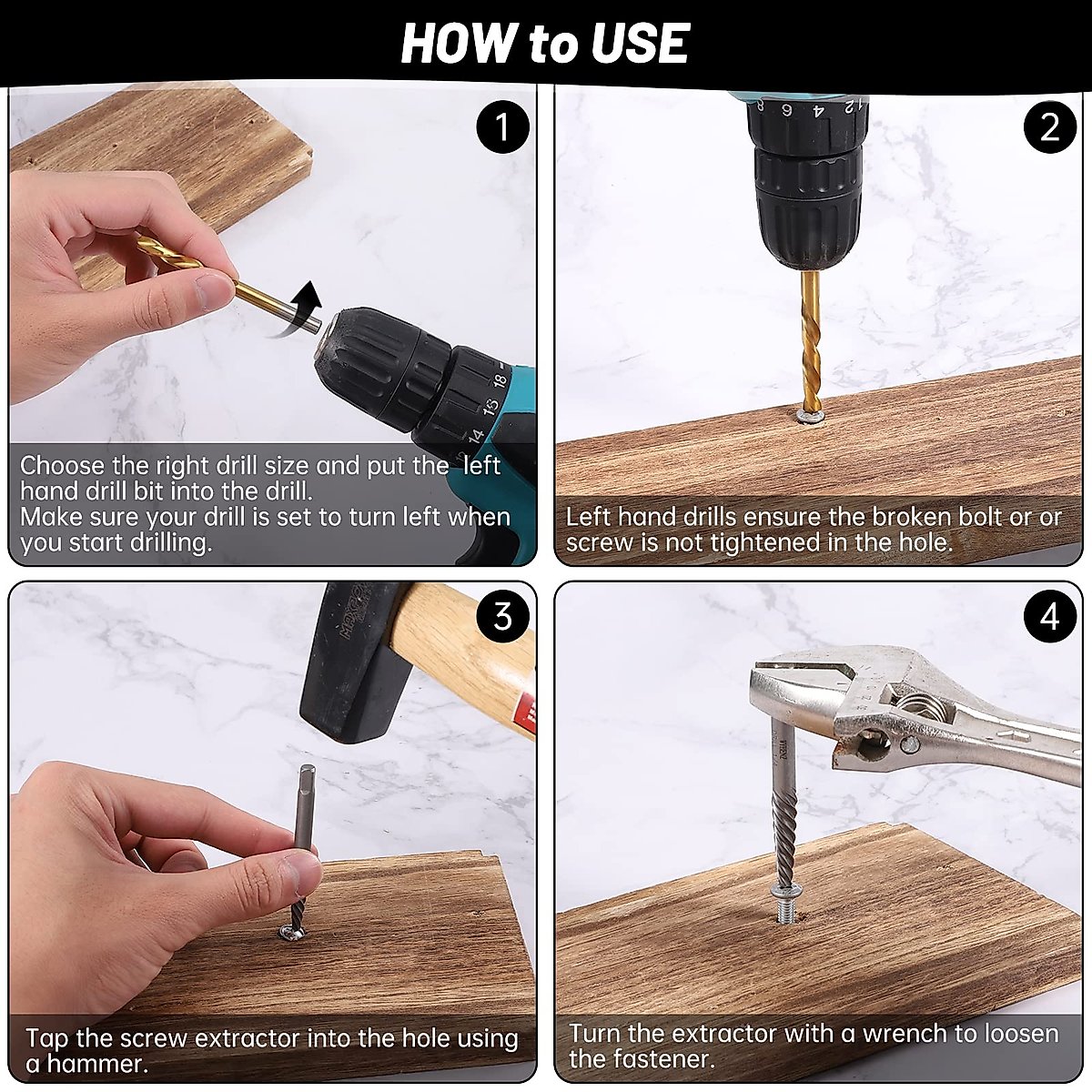 HOW to USE

1

Choose the right drill size and put the left hand drill bit into the drill.
Make sure your drill is set to turn left when you start drilling.

2

Left hand drills ensure the broken bolt or or screw is not tightened in the hole.

3

Tap the screw extractor into the hole using a hammer.

4

Turn the extractor with a wrench to loosen the fastener.