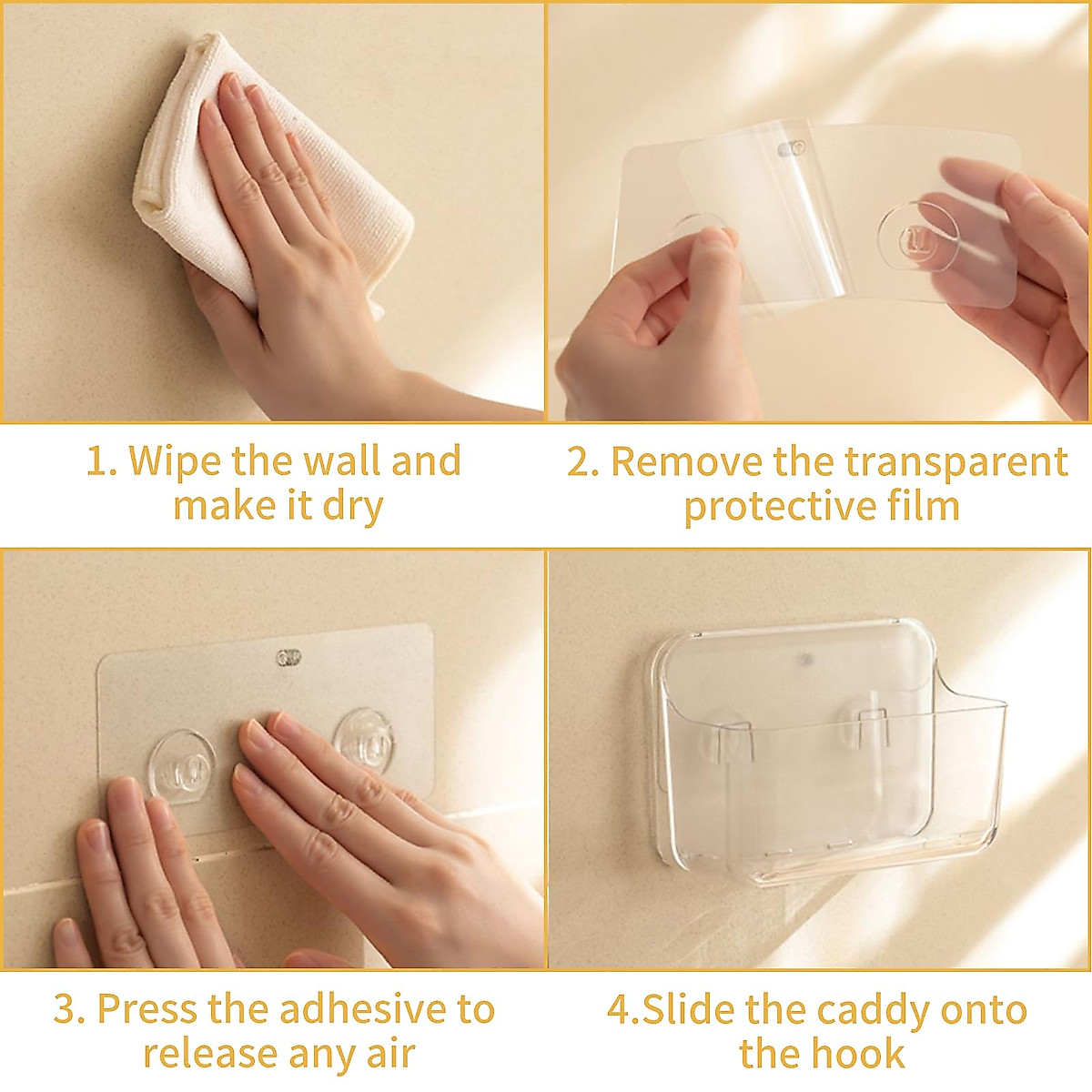 1. Wipe the wall and make it dry

2. Remove the transparent protective film

3. Press the adhesive to release any air

4.Slide the caddy onto the hook