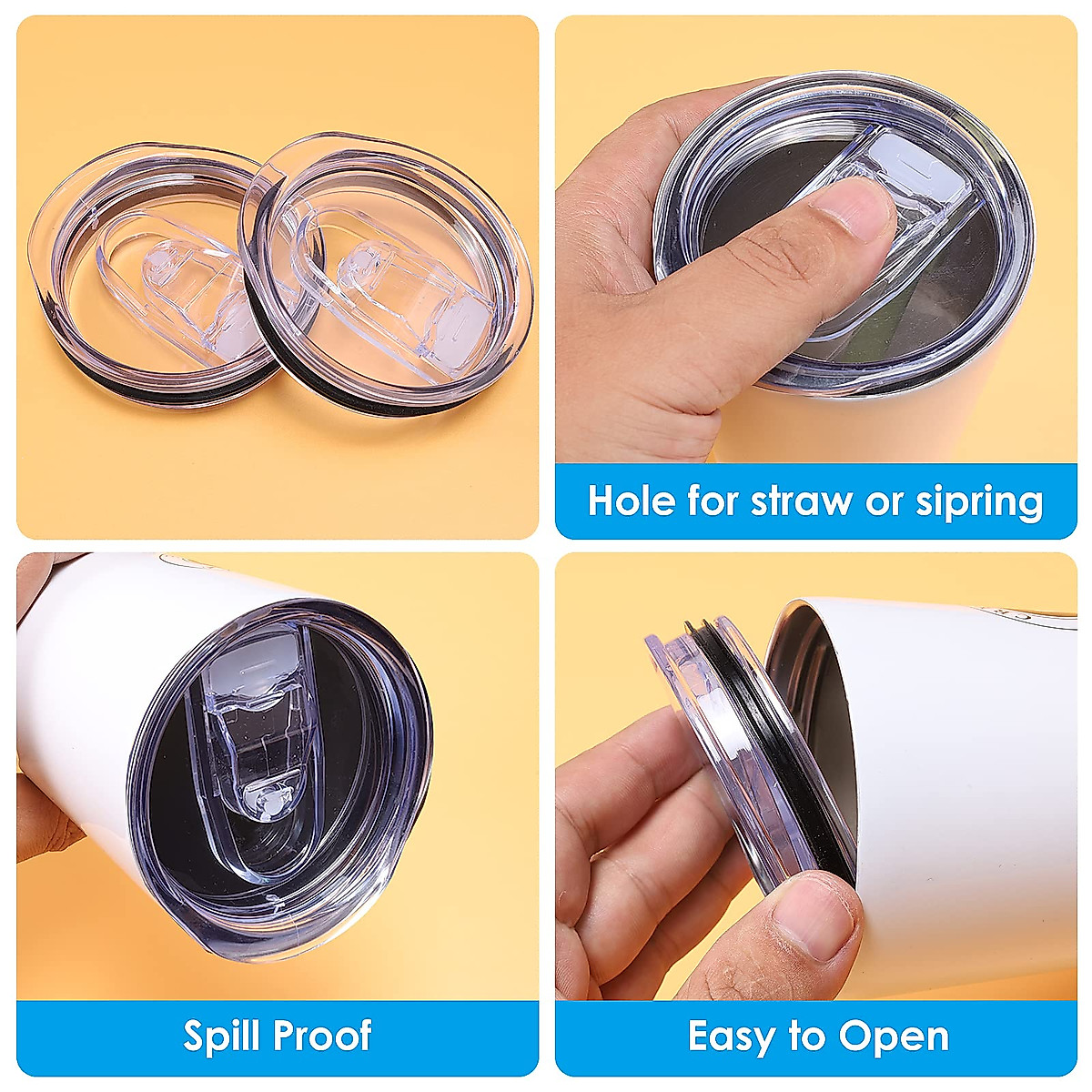 Hole for straw or sipring

Spill Proof

Easy to Open