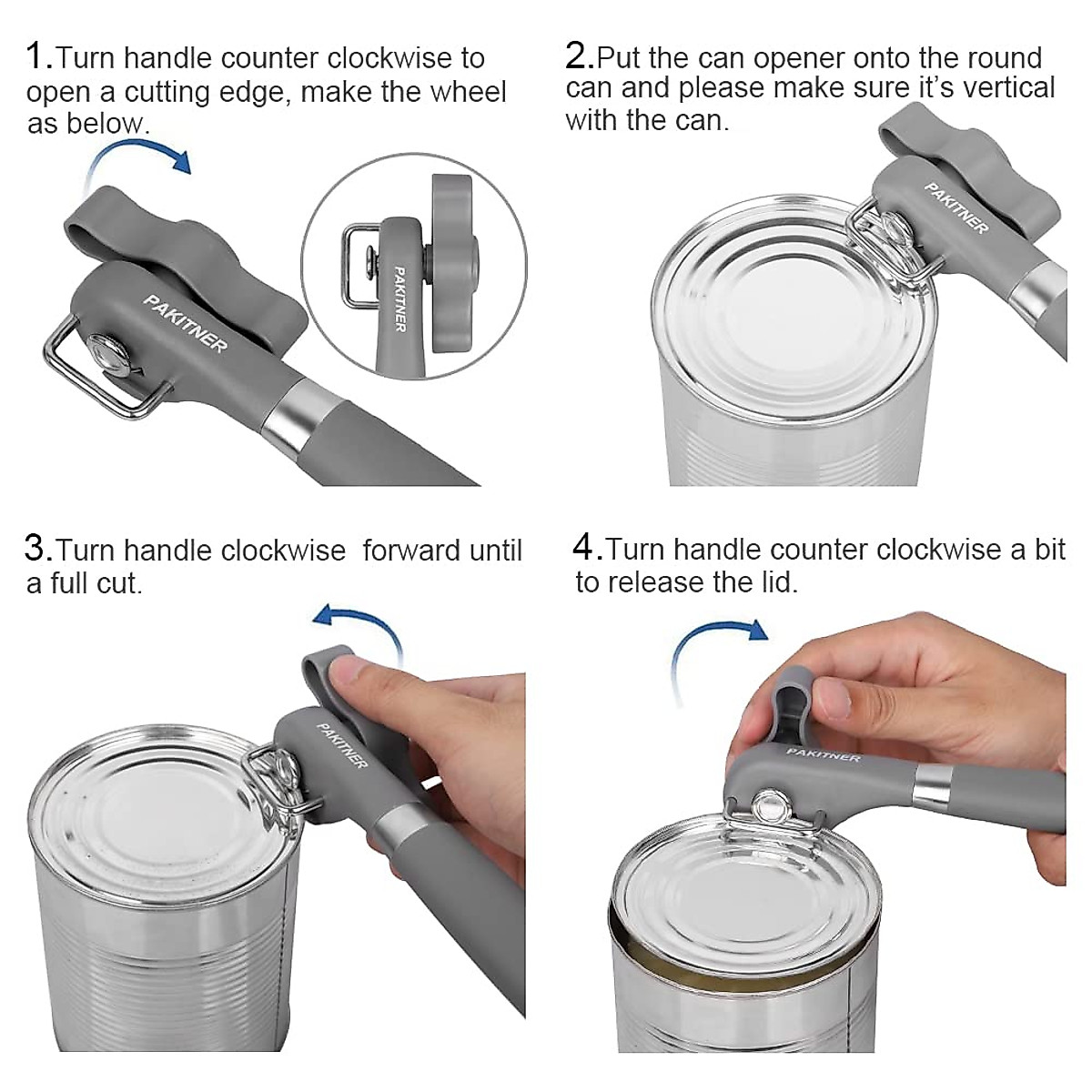 1.Turn handle counter clockwise to open a cutting edge, make the wheel as below.

PAKITNER

PAKITNER

2.Put the can opener onto the round can and please make sure it's vertical with the can.

PAKITNER

3.Turn handle clockwise  forward until a full cut.

PAKITNER

4.Turn handle counter clockwise a bit to release the lid.

PAKITNER