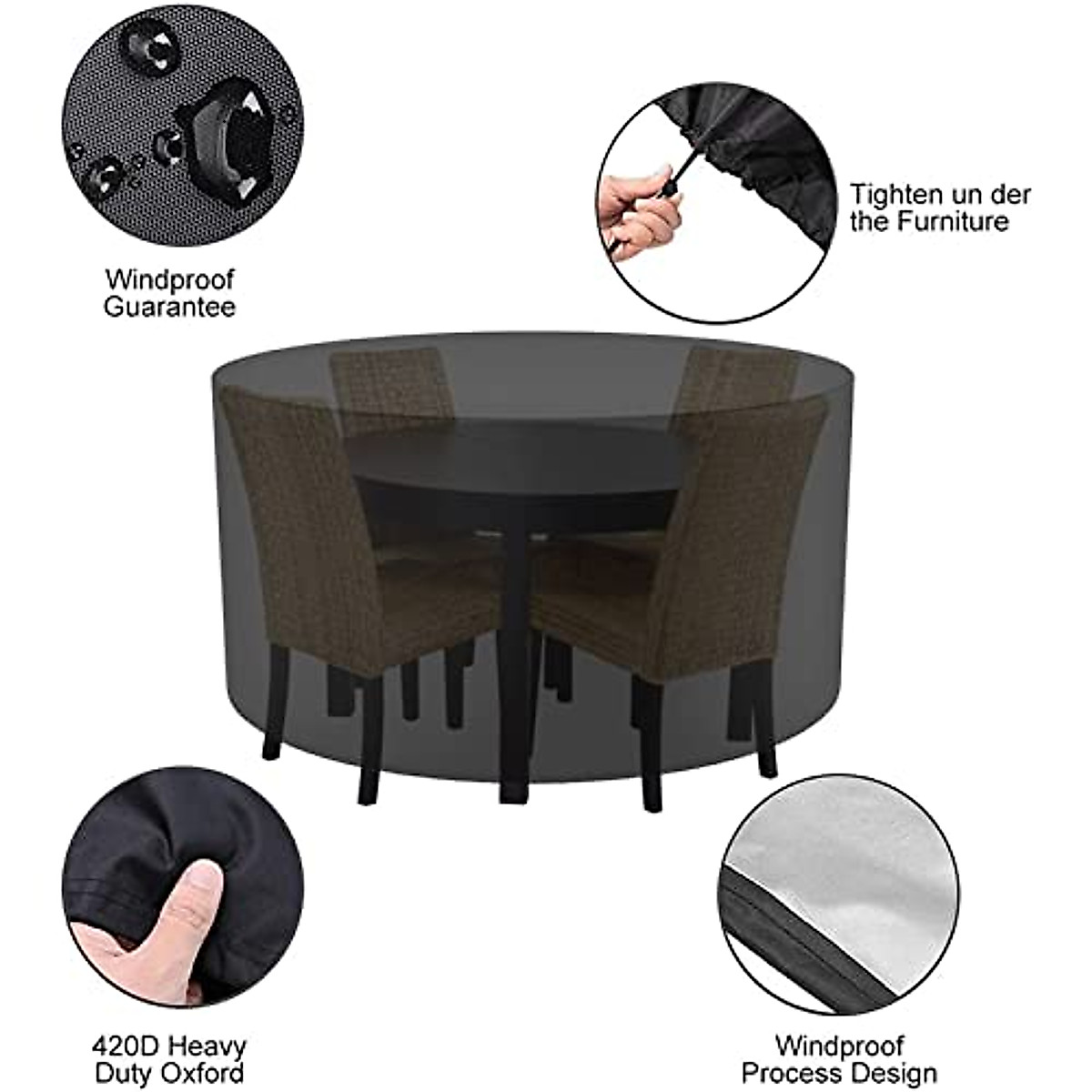 Windproof Guarantee

Tighten un der the Furniture

420D Heavy Duty Oxford

Windproof Process Design