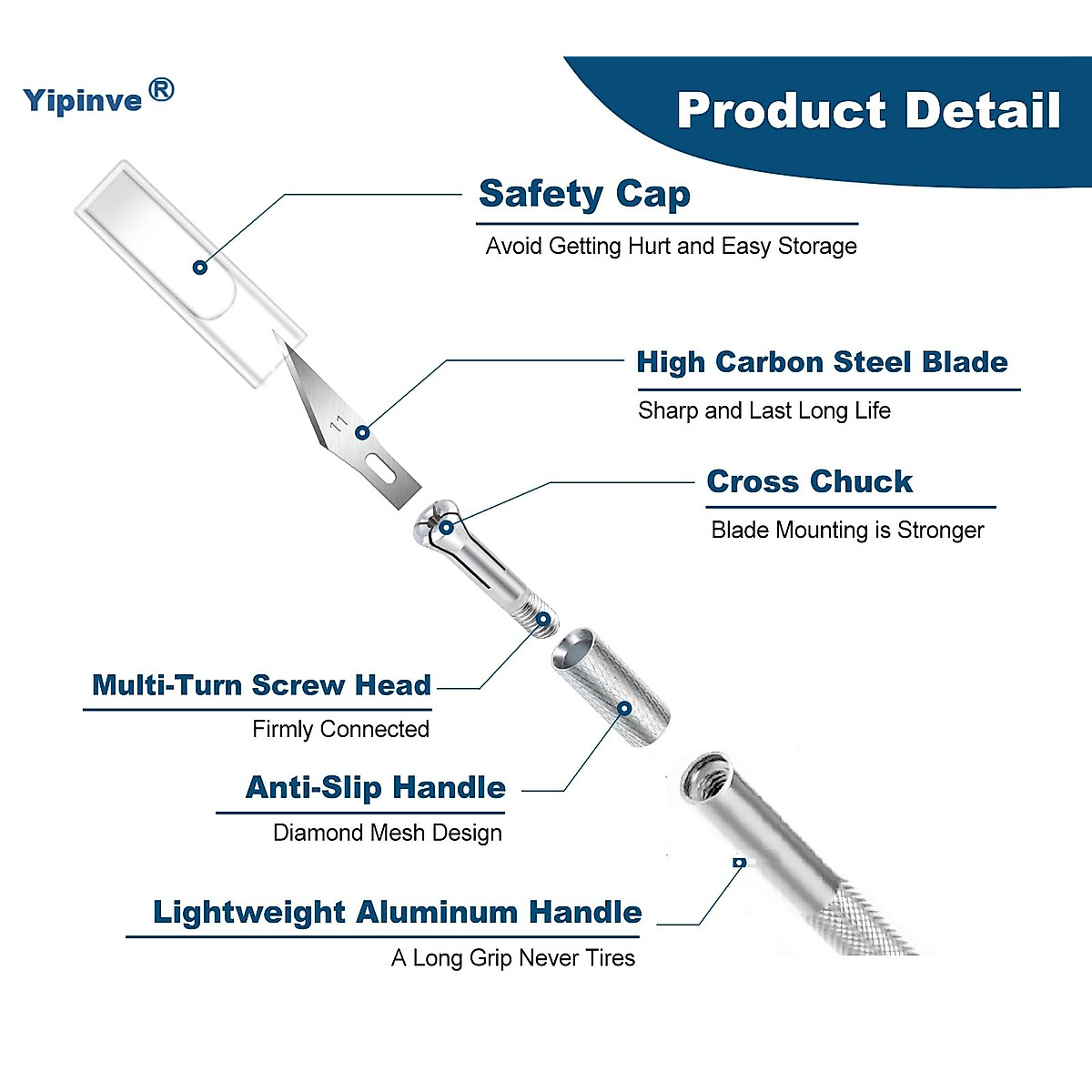 Yipinve®

Product Detail

Safety Cap

Avoid Getting Hurt and Easy Storage

High Carbon Steel Blade

Sharp and Last Long Life

11

Cross Chuck

Blade Mounting is Stronger

Multi-Turn Screw Head

Firmly Connected

Anti-Slip Handle

Diamond Mesh Design

Lightweight Aluminum Handle

A Long Grip Never Tires