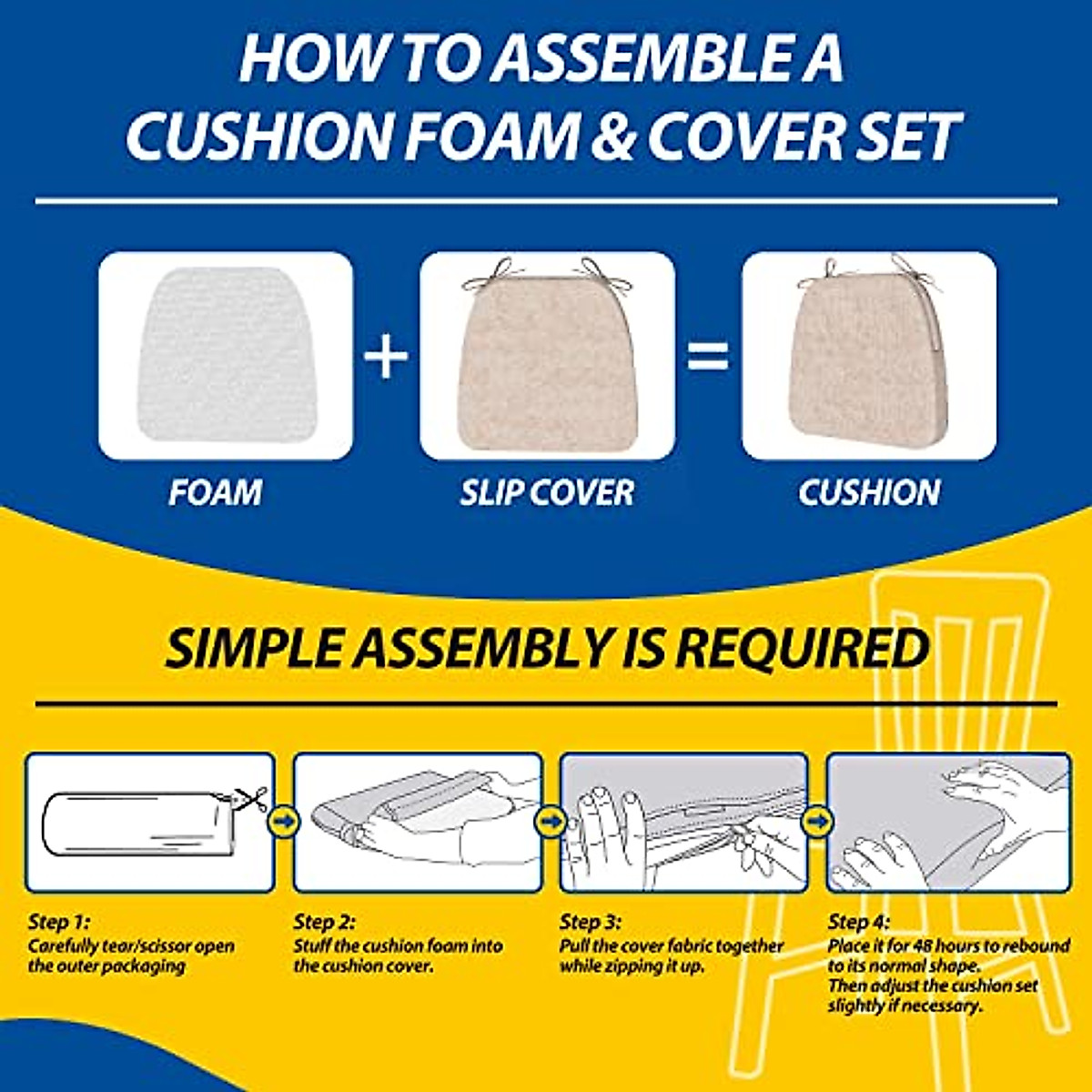 HOW TO ASSEMBLE A CUSHION FOAM & COVER SET

FOAM + SLIP COVER = CUSHION

SIMPLE ASSEMBLY IS REQUIRED

Step 1:
Carefully tear/scissor open the outer packaging

Step 2:
Stuff the cushion foam into the cushion cover.

Step 3:
Pull the cover fabric together while zipping it up.

Step 4:
Place it for 48 hours to rebound to its normal shape.
Then adjust the cushion set slightly if necessary.