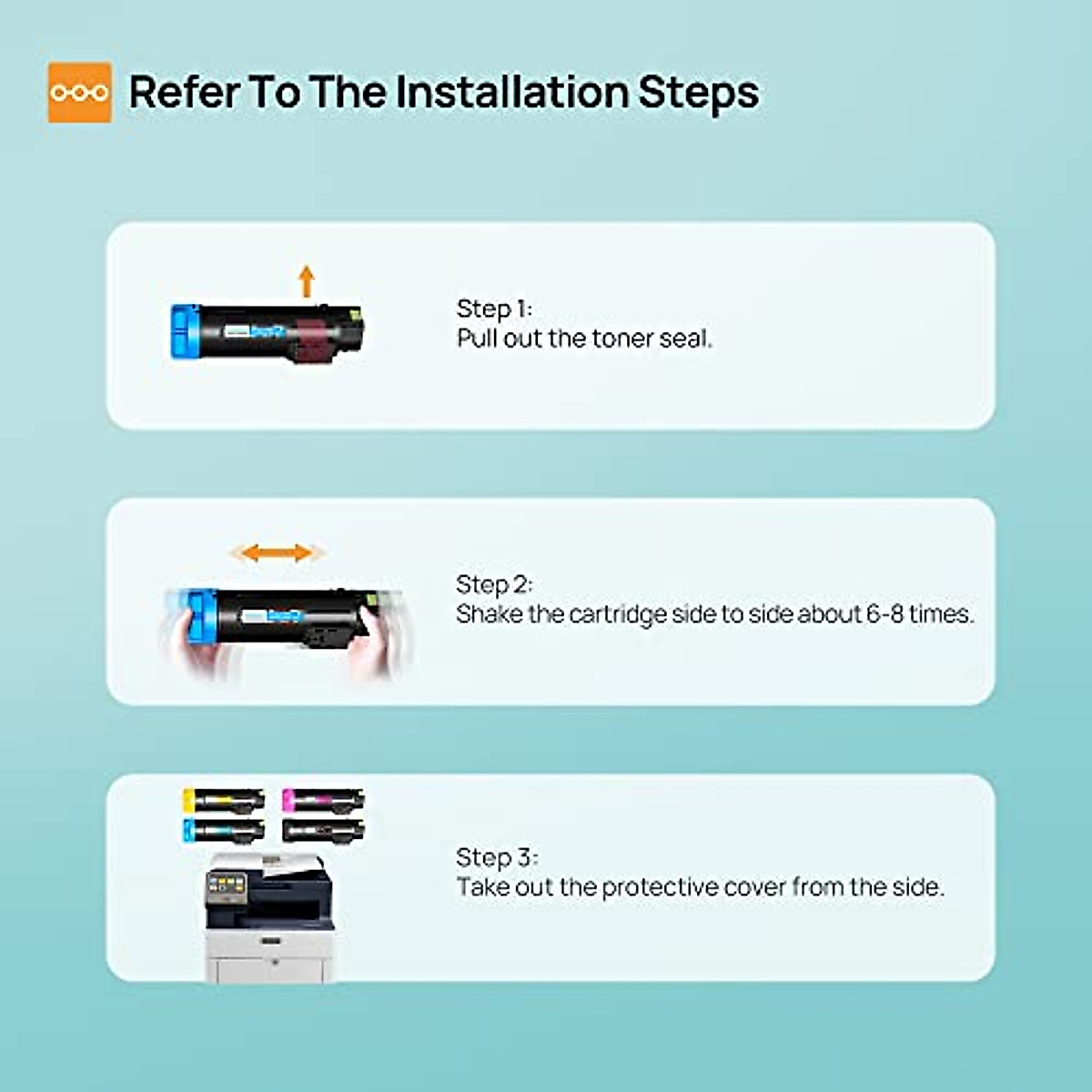 Refer To The Installation Steps

Step 1:
Pull out the toner seal.

Step 2:
Shake the cartridge side to side about 6-8 times.

Step 3:
Take out the protective cover from the side.