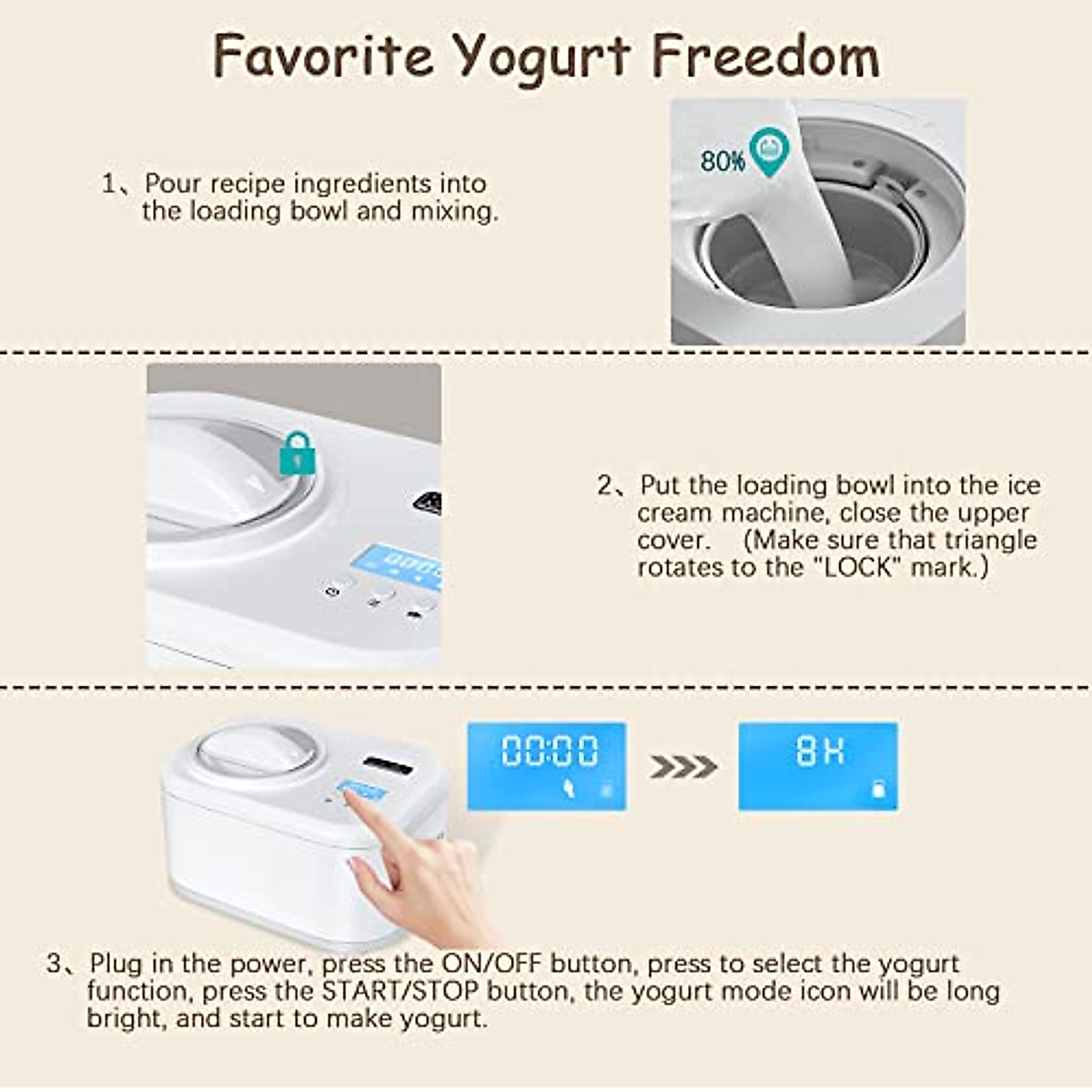 Favorite Yogurt Freedom

1、Pour recipe ingredients into the loading bowl and mixing.

80%

2、Put the loading bowl into the ice cream machine, close the upper cover. (Make sure that triangle rotates to the "LOCK" mark.)

00:00

8H

3、Plug in the power, press the ON/OFF button, press to select the yogurt function, press the START/STOP button, the yogurt mode icon will be long bright, and start to make yogurt.