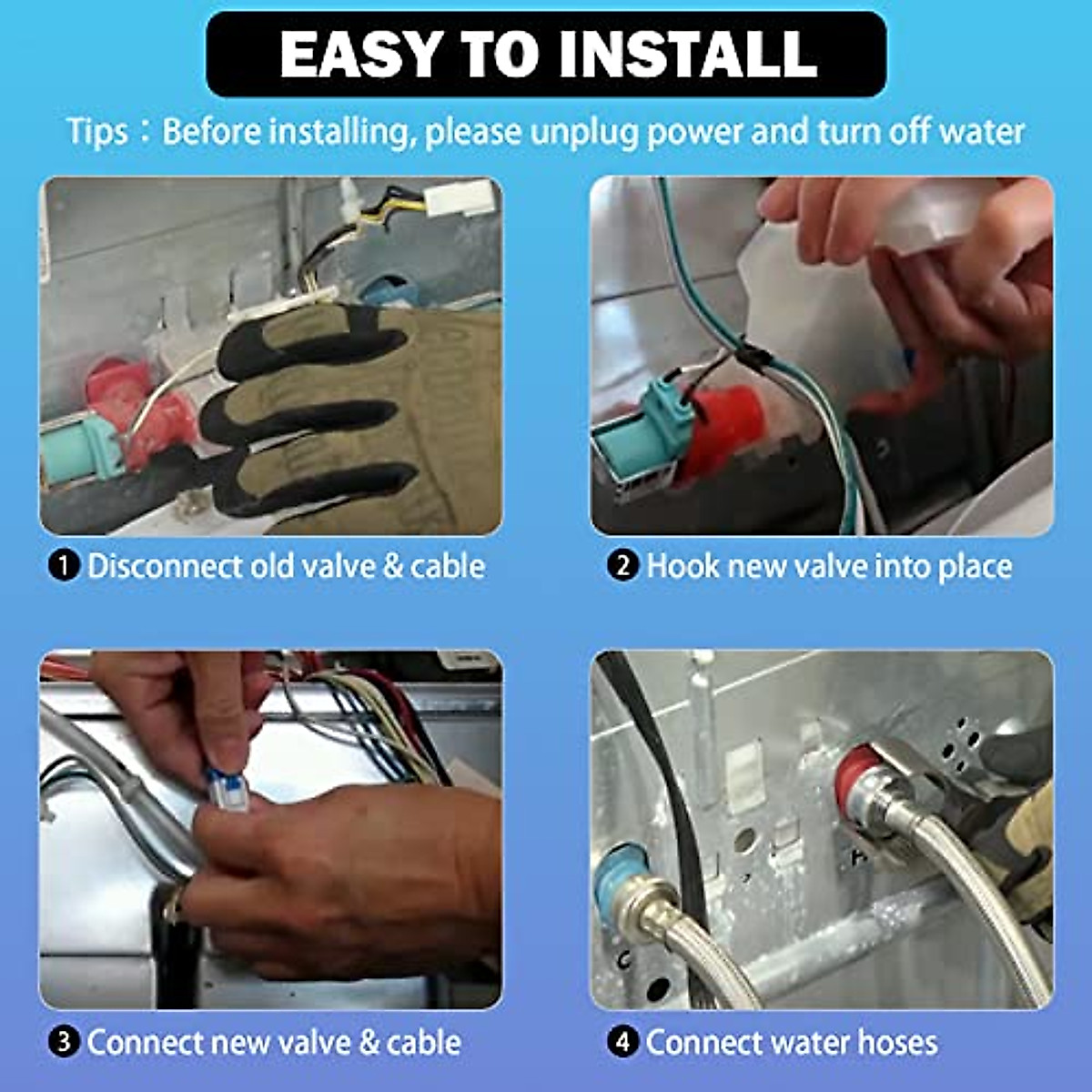 EASY TO INSTALL

Tips：Before installing, please unplug power and turn off water

❶ Disconnect old valve & cable

❷ Hook new valve into place

❸ Connect new valve & cable

❹ Connect water hoses