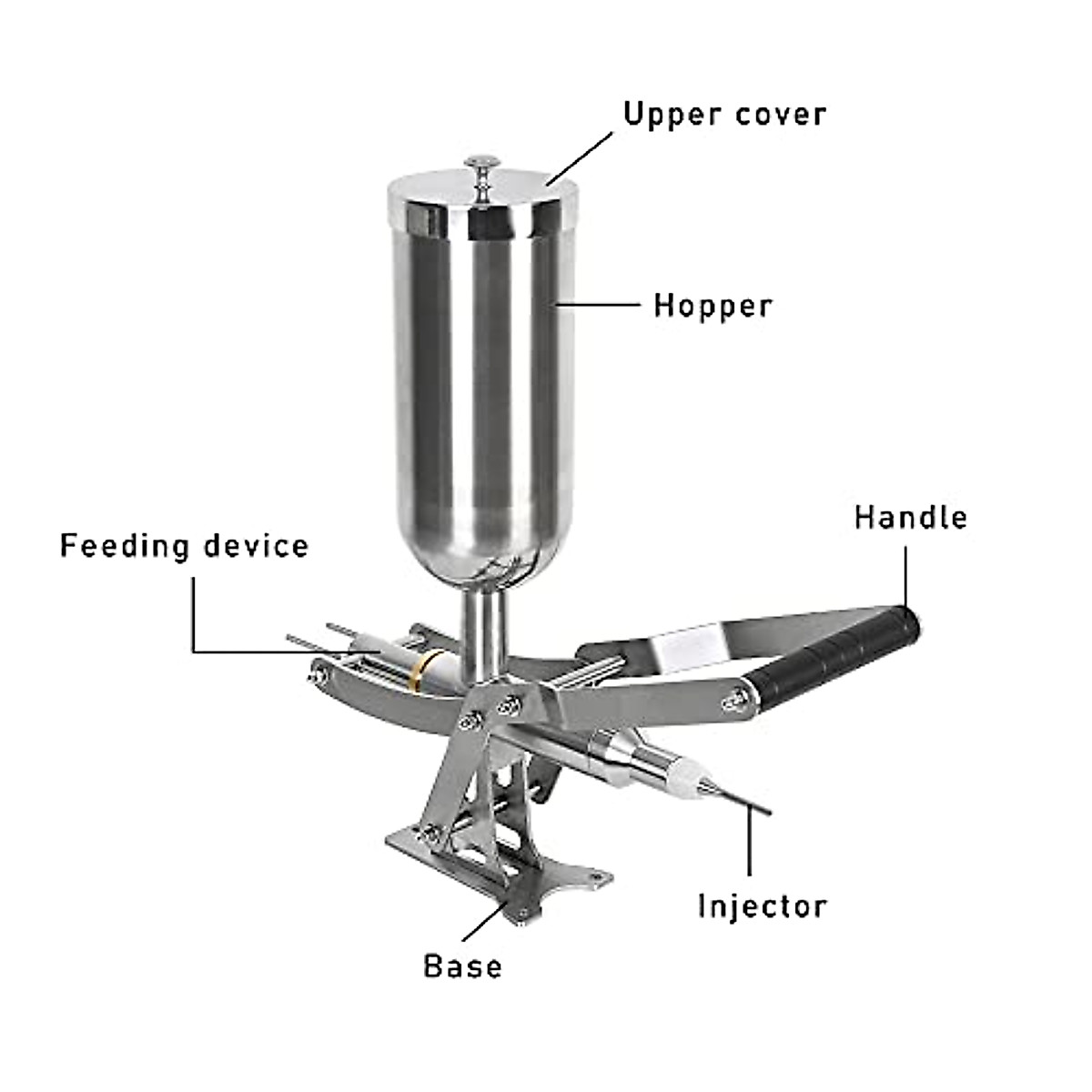 Upper cover

Hopper

Handle

Feeding device

Injector

Base