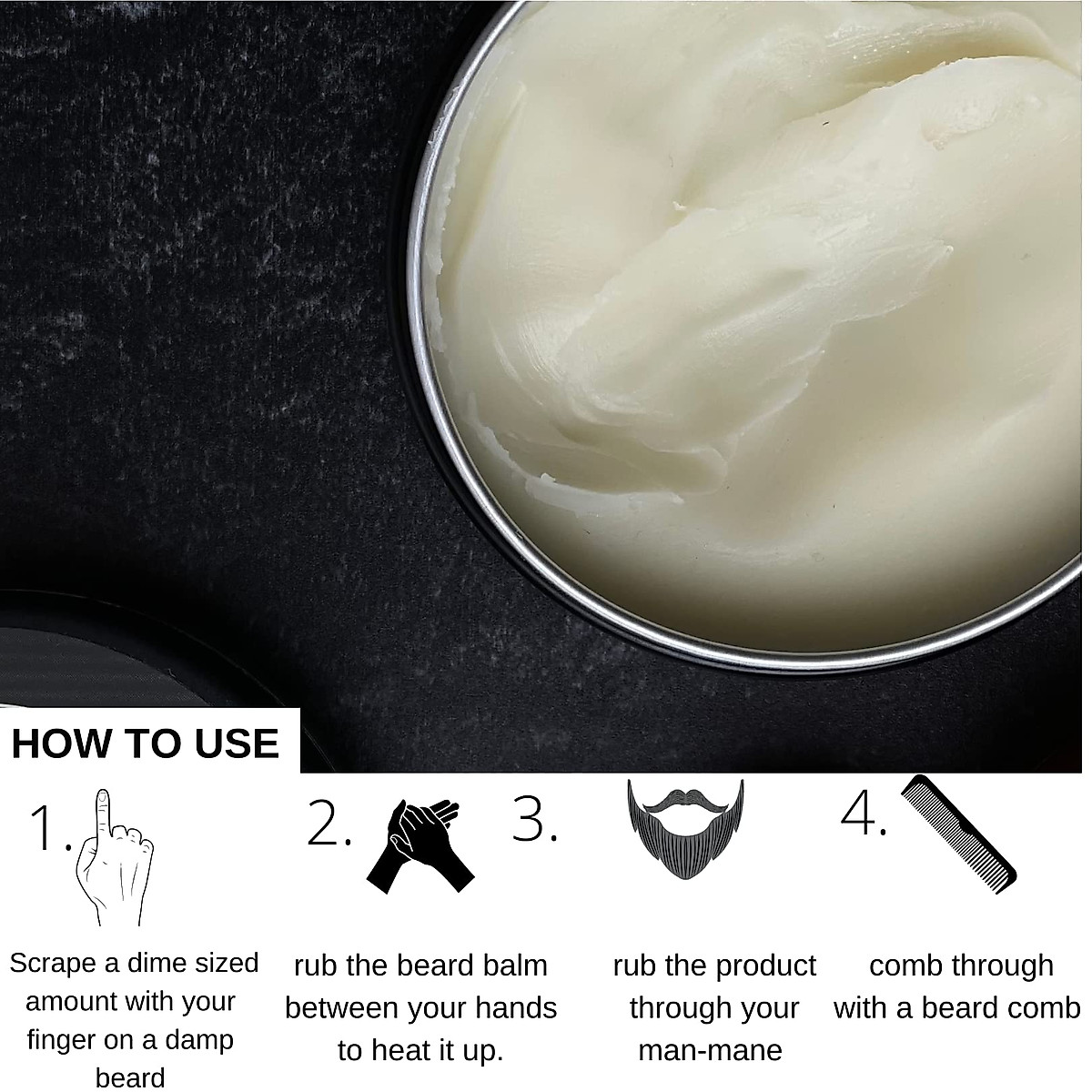 HOW TO USE

1.

Scrape a dime sized amount with your finger on a damp beard

2.

rub the beard balm between your hands to heat it up.

3.

rub the product through your man-mane

4.

comb through with a beard comb