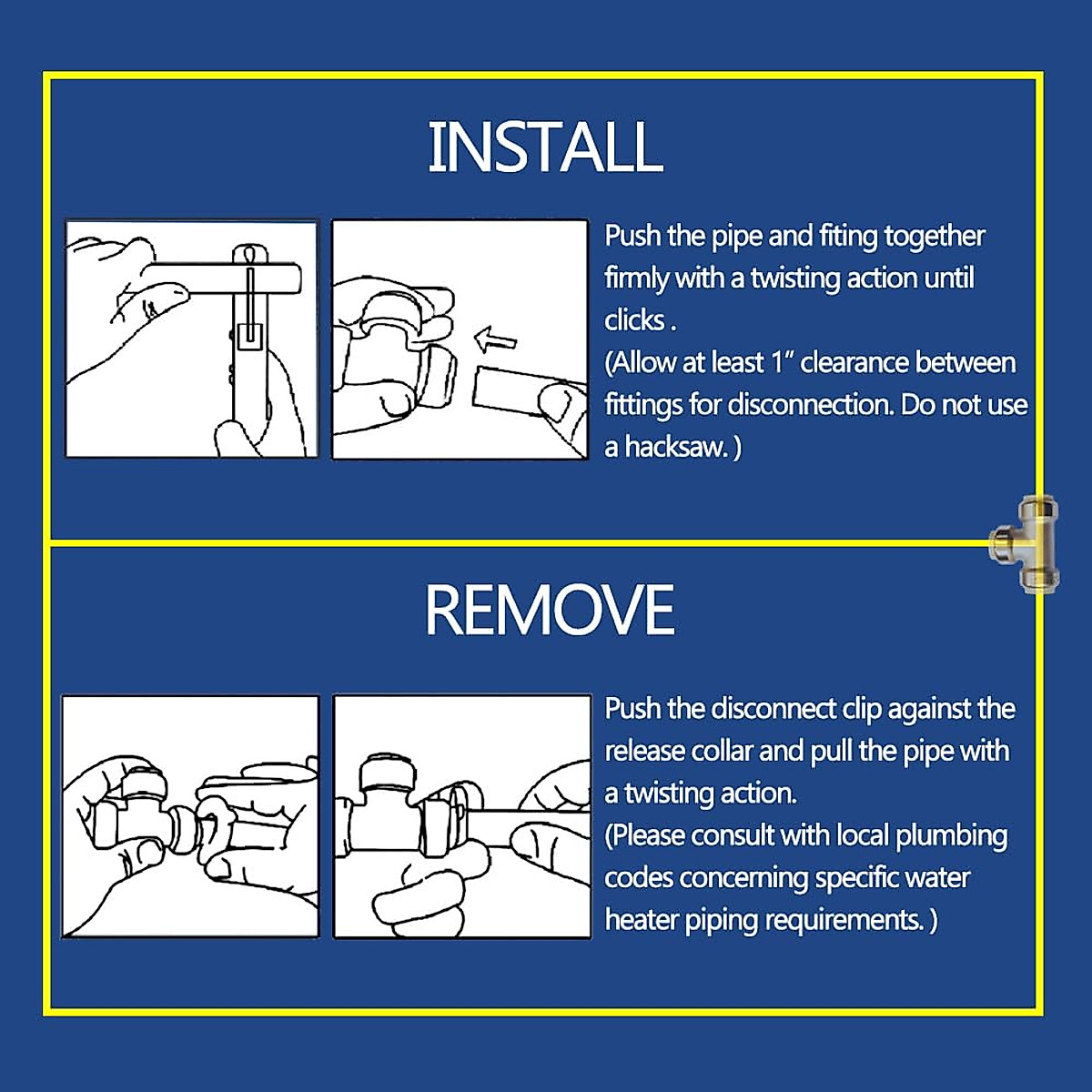 INSTALL

Push the pipe and fiting together firmly with a twisting action until clicks .
(Allow at least 1" clearance between fittings for disconnection. Do not use a hacksaw. )

REMOVE

Push the disconnect clip against the release collar and pull the pipe with a twisting action.
(Please consult with local plumbing codes concerning specific water heater piping requirements. )