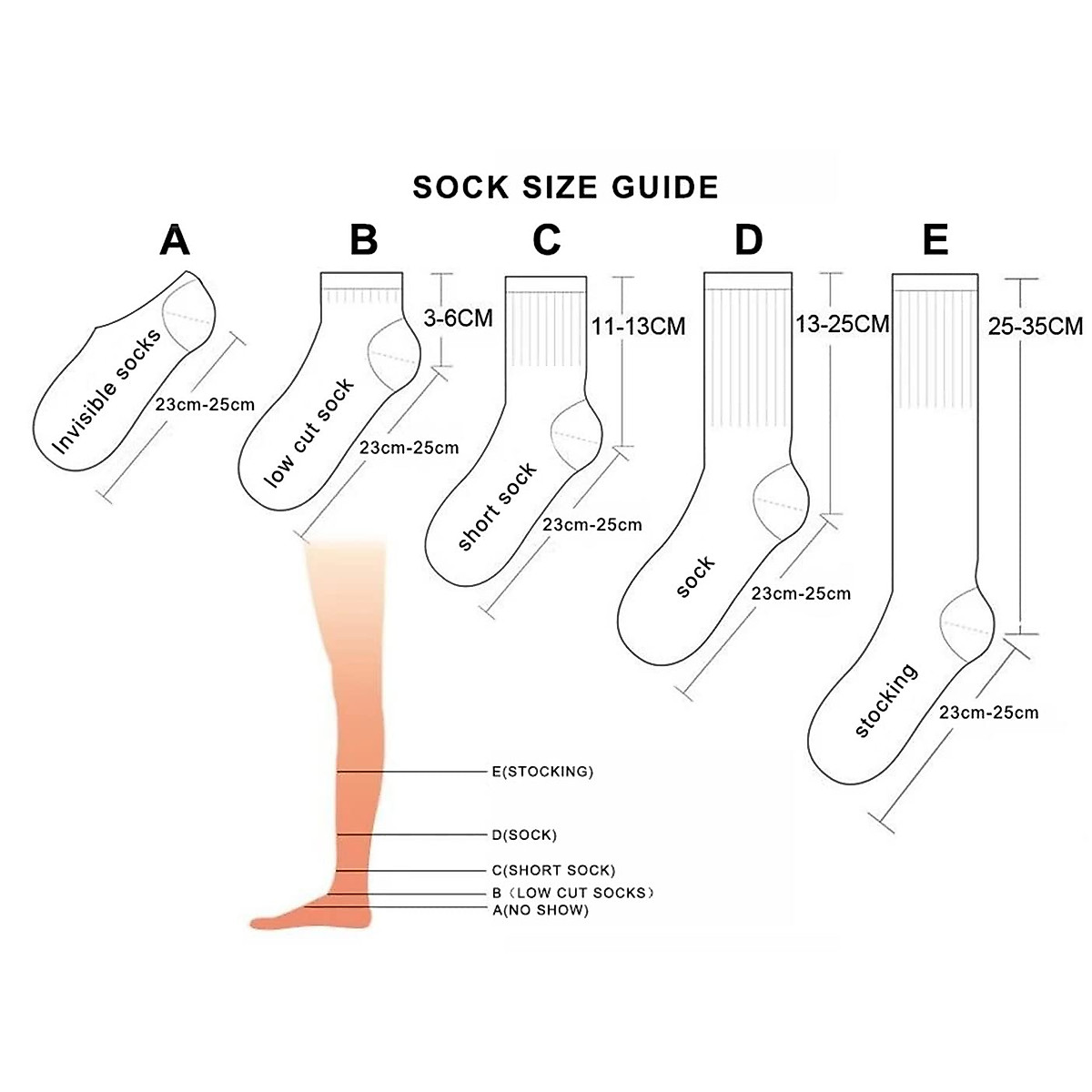 SOCK SIZE GUIDE

A

Invisible socks

23cm-25cm

B

3-6CM

low cut sock

23cm-25cm

C

11-13CM

short sock

23cm-25cm

D

13-25CM

sock

23cm-25cm

E

25-35CM

stocking

23cm-25cm

E(STOCKING)

D(SOCK)

C(SHORT SOCK)

B（LOW CUT SOCKS）

A(NO SHOW)