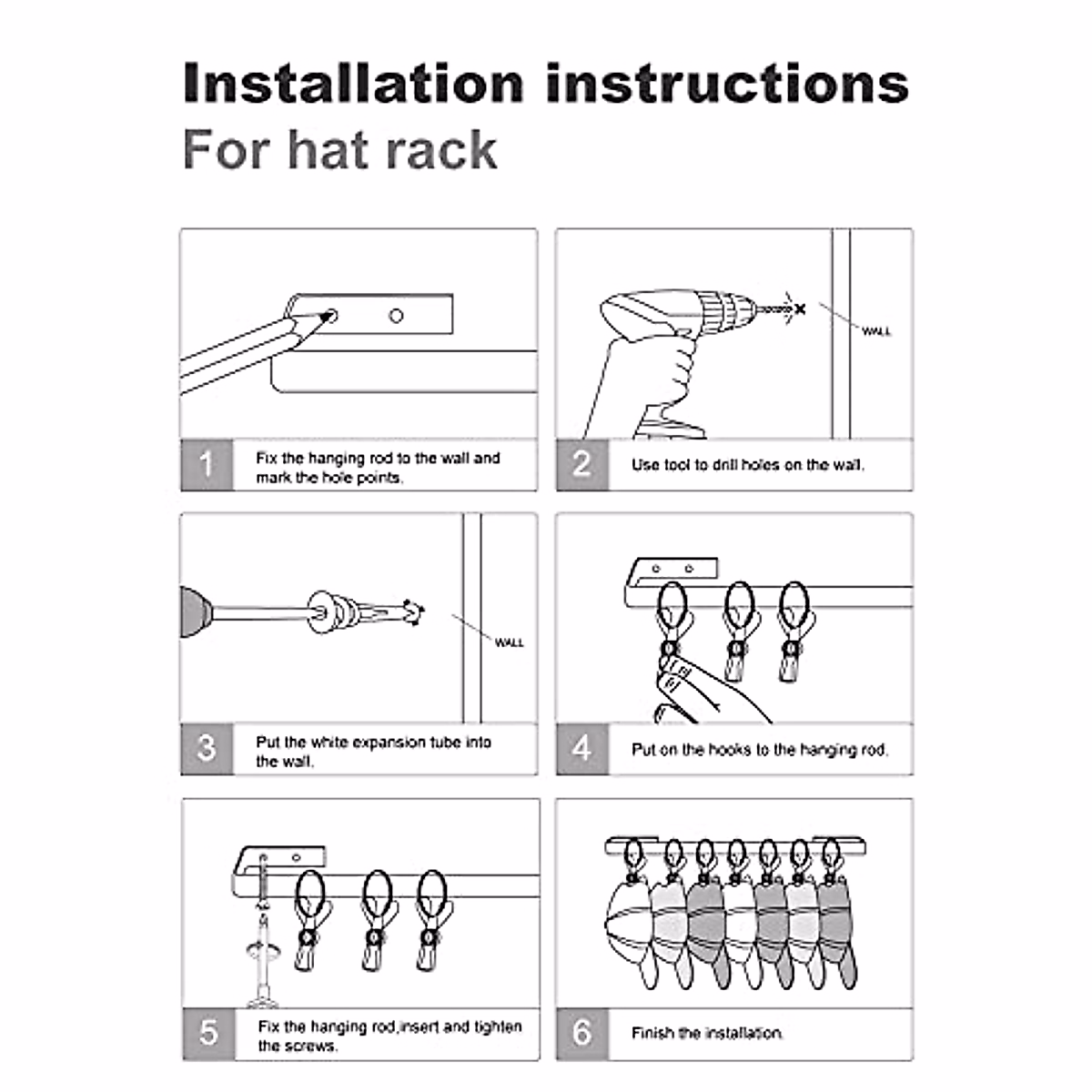 Installation instructions
For hat rack

1 Fix the hanging rod to the wall and mark the hole points.

WALL

2 Use tool to drill holes on the wall.

WALL

3 Put the white expansion tube into the wall.

4 Put on the hooks to the hanging rod.

5 Fix the hanging rod,insert and tighten the screws.

6 Finish the installation.