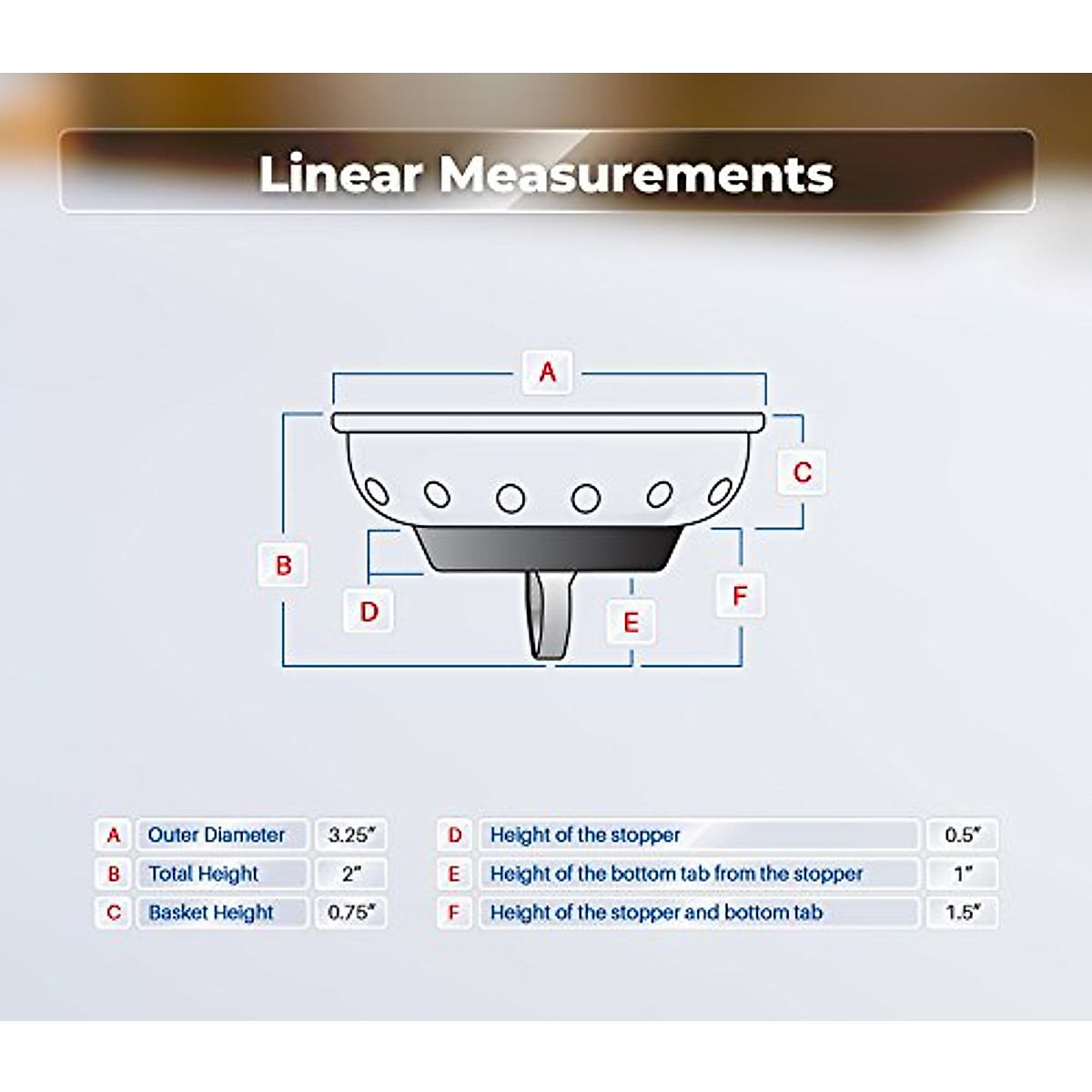 Linear Measurements

A

C

B

D

E

F

| A | Outer Diameter | 3.25" |
|---|---|---|
| B | Total Height | 2" |
| C | Basket Height | 0.75" |

| D | Height of the stopper | 0.5" |
|---|---|---|
| E | Height of the bottom tab from the stopper | 1" |
| F | Height of the stopper and bottom tab | 1.5" |