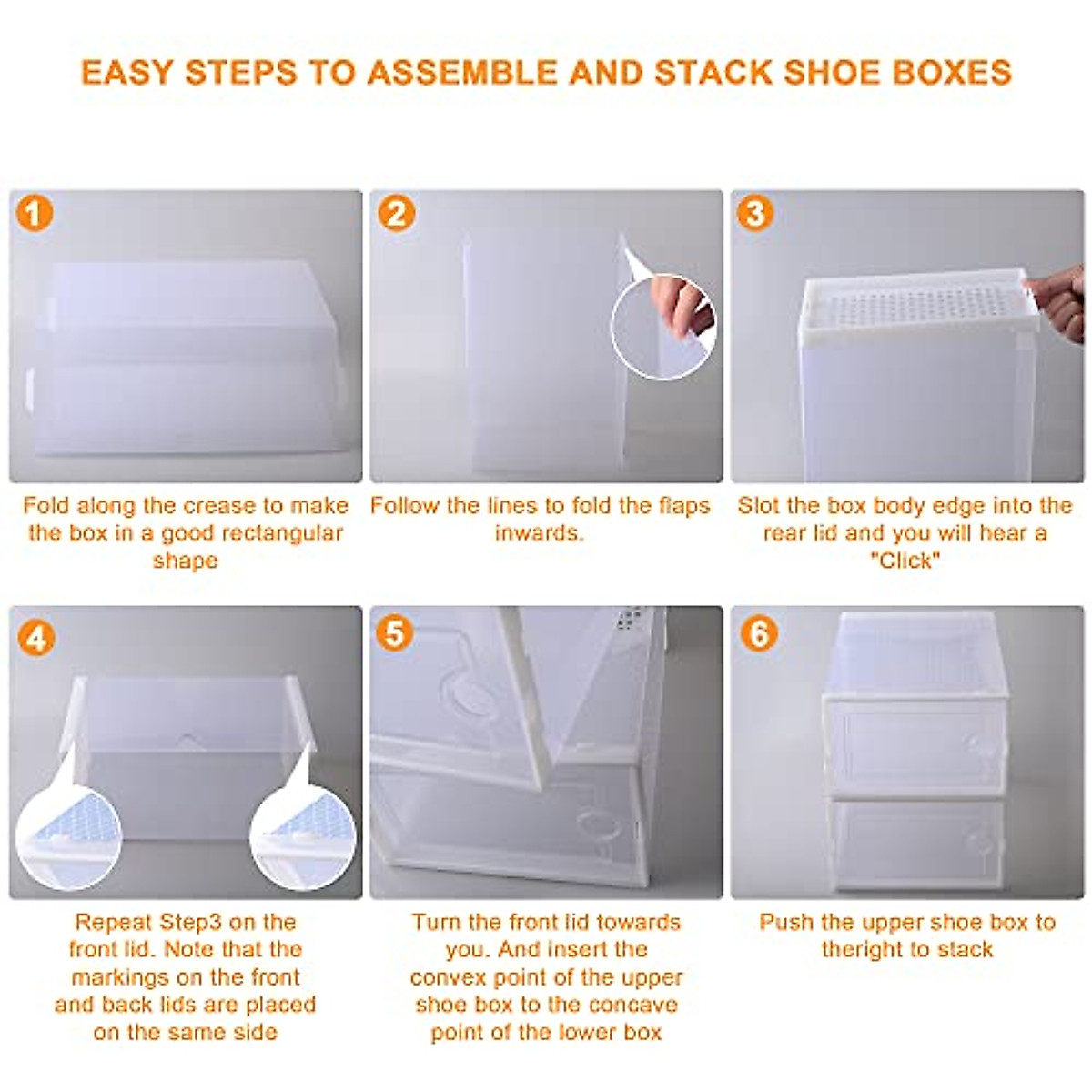 EASY STEPS TO ASSEMBLE AND STACK SHOE BOXES

1

Fold along the crease to make the box in a good rectangular shape

2

Follow the lines to fold the flaps inwards.

3

Slot the box body edge into the rear lid and you will hear a "Click"

4

Repeat Step3 on the front lid. Note that the markings on the front and back lids are placed on the same side

5

Turn the front lid towards you. And insert the convex point of the upper shoe box to the concave point of the lower box

6

Push the upper shoe box to theright to stack