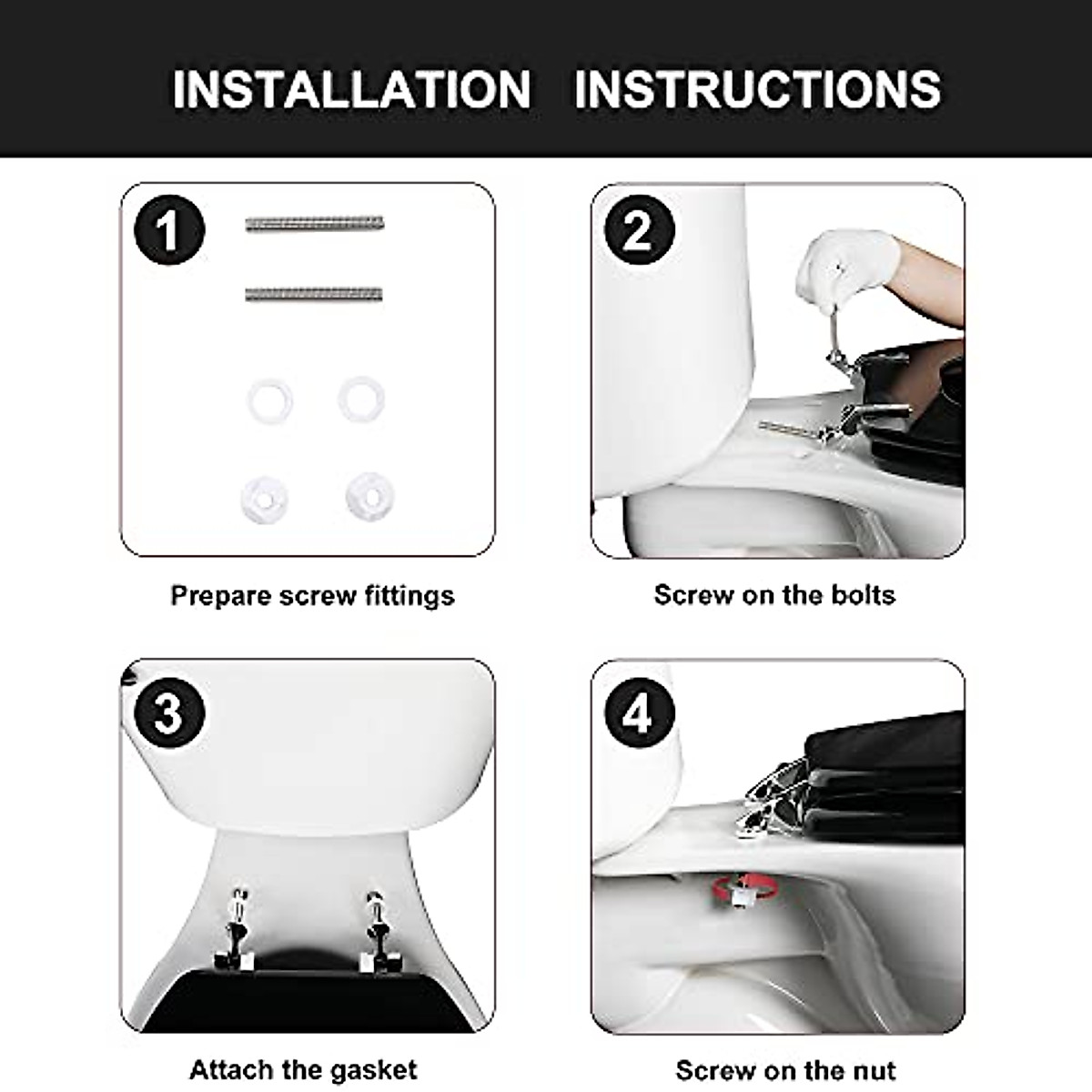 INSTALLATION INSTRUCTIONS

1

Prepare screw fittings

2

Screw on the bolts

3

Attach the gasket

4

Screw on the nut