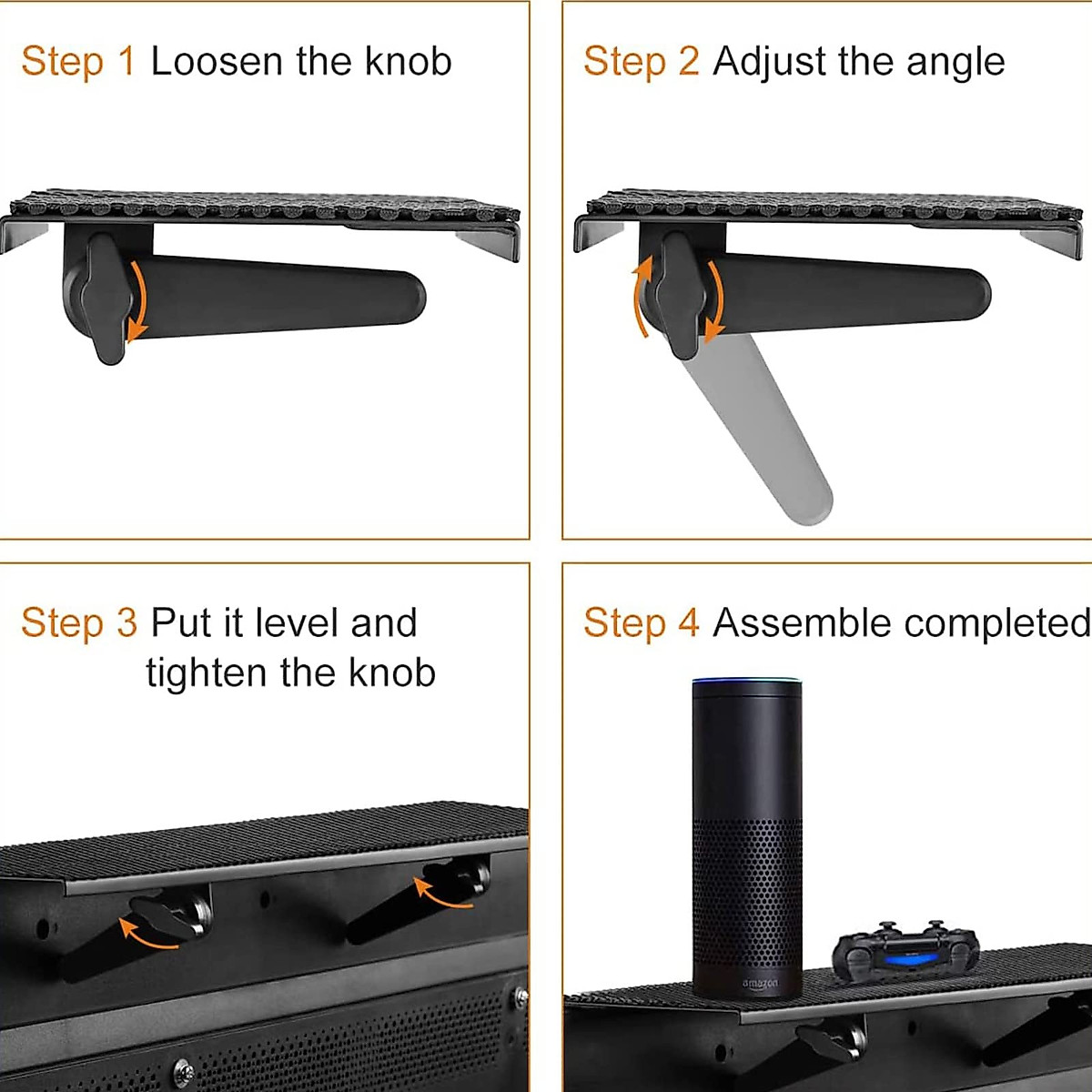 Step 1 Loosen the knob

Step 2 Adjust the angle

Step 3 Put it level and tighten the knob

Step 4 Assemble completed

amazon