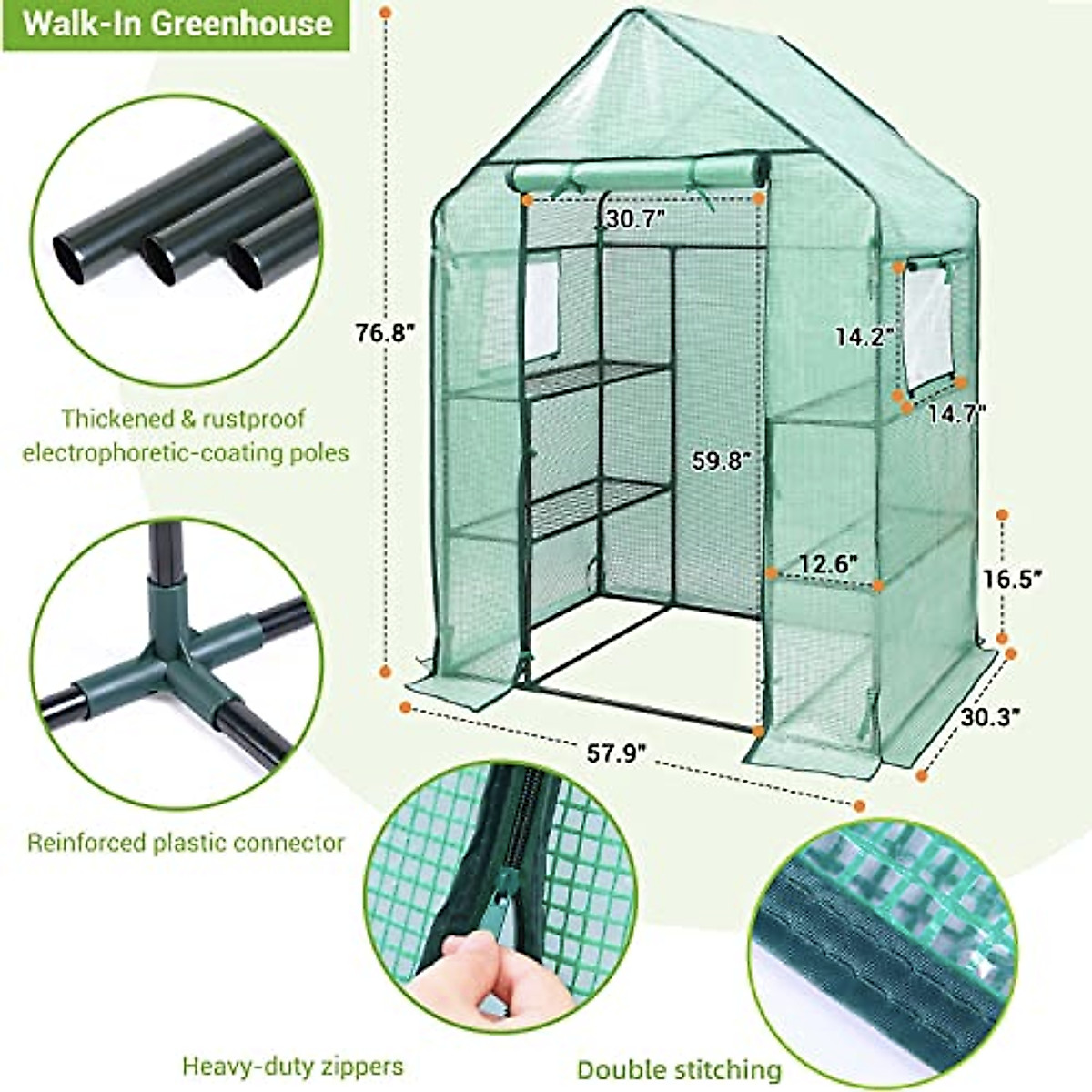 Walk-In Greenhouse

Thickened & rustproof electrophoretic-coating poles

Reinforced plastic connector

76.8"

30.7"

14.2"

14.7"

59.8"

12.6"

16.5"

30.3"

57.9"

Heavy-duty zippers

Double stitching