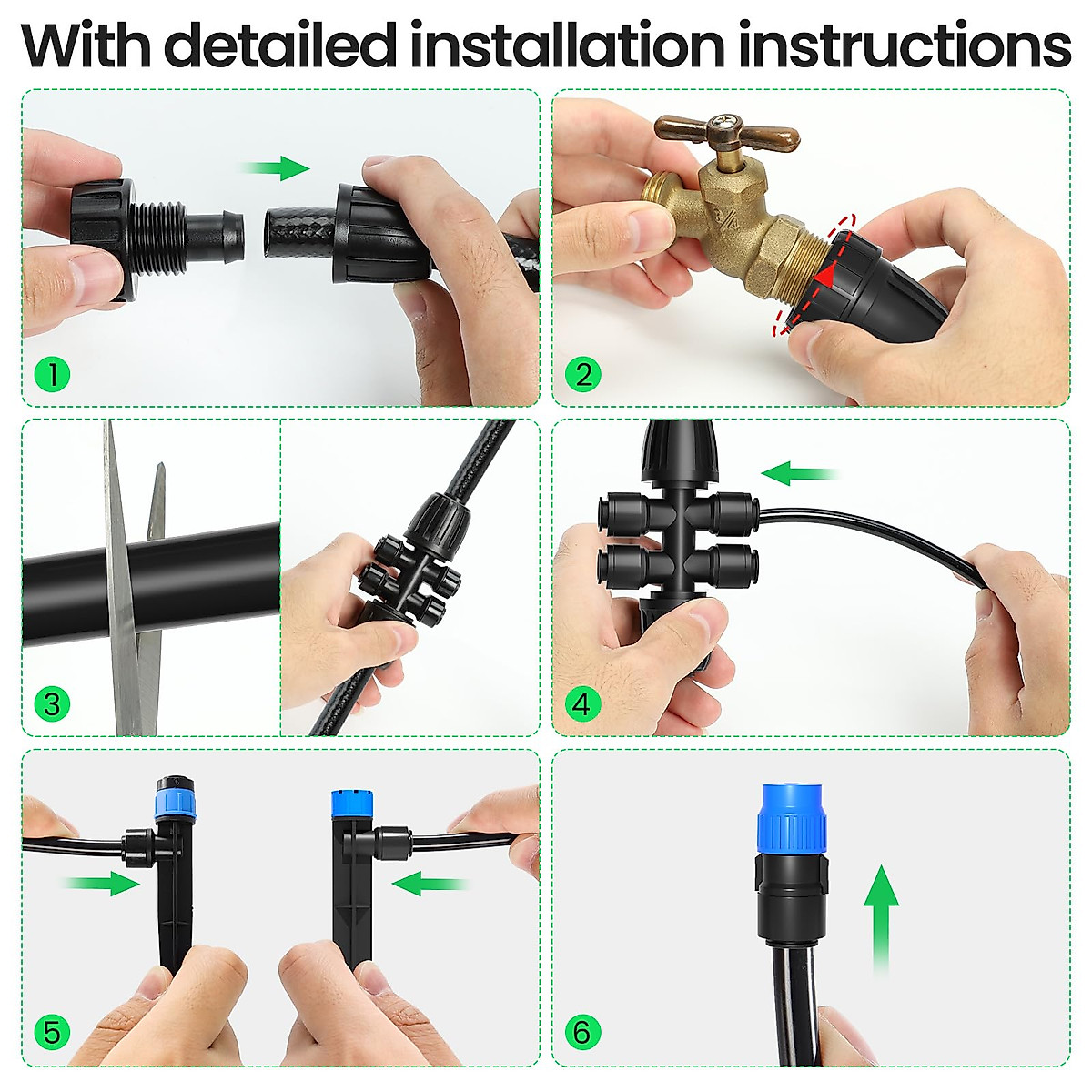 With detailed installation instructions

1

2

3

4

5

6