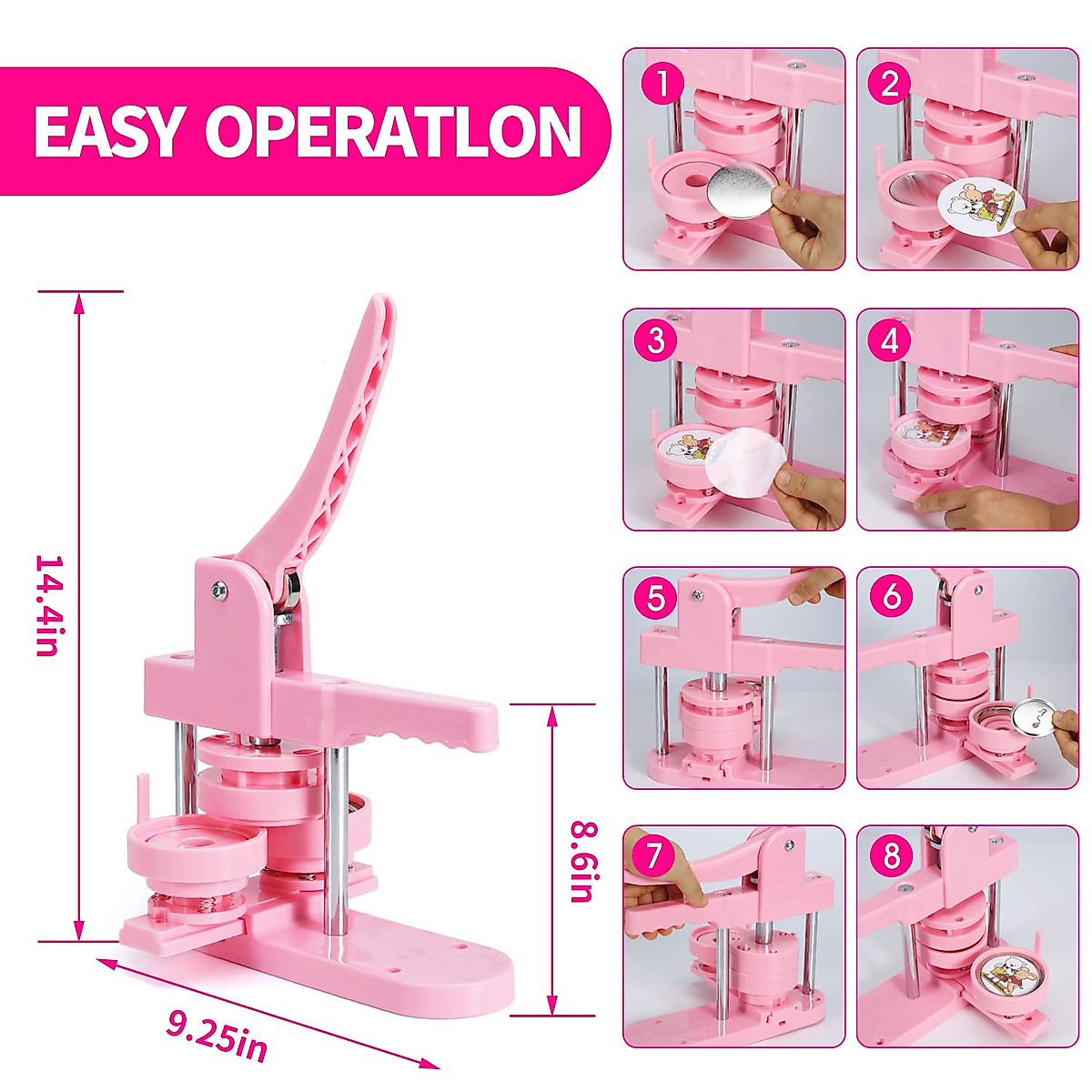 EASY OPERATLON

14.4in

8.6in

9.25in

1

2

3

4

5

6

7

8