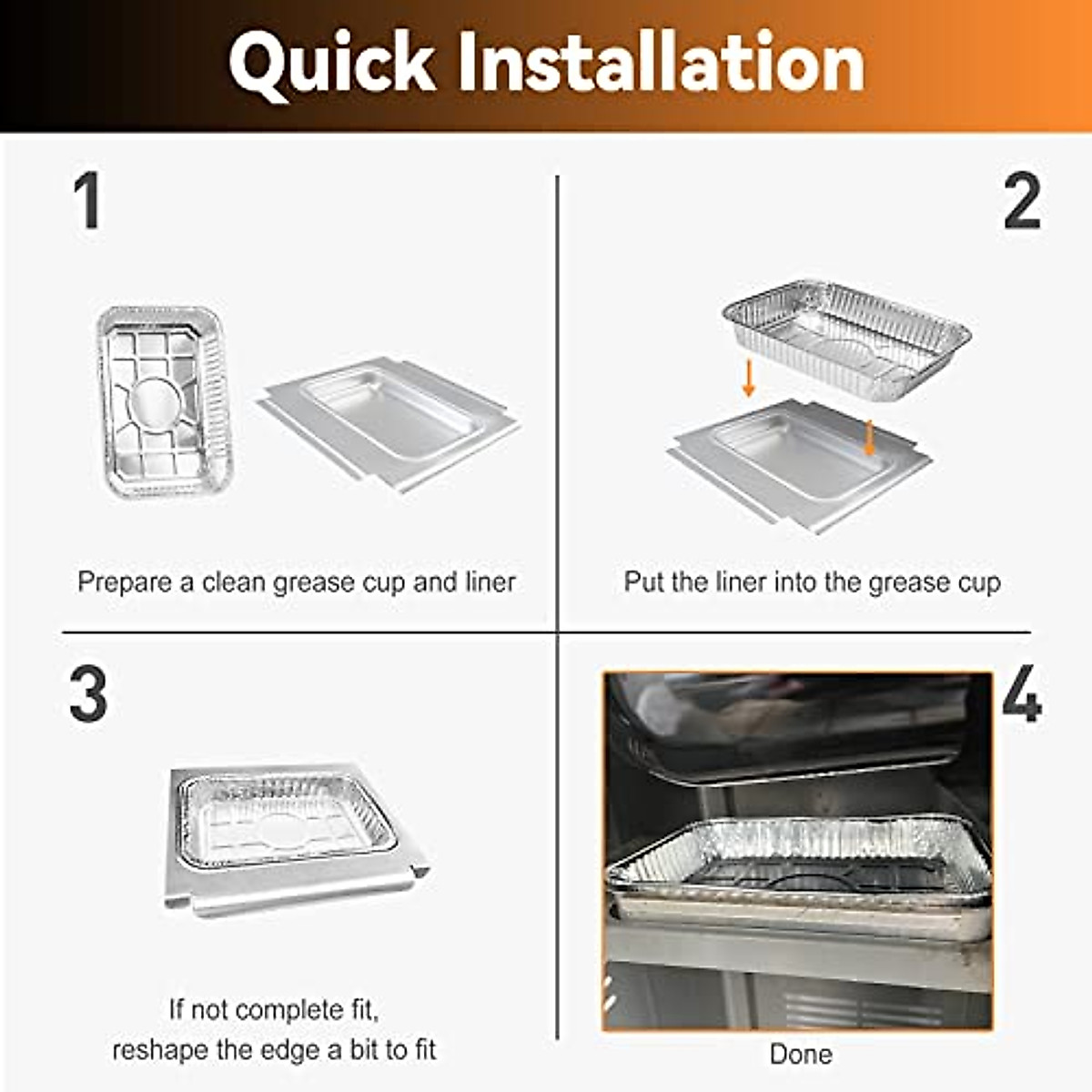 Quick Installation

1

Prepare a clean grease cup and liner

2

Put the liner into the grease cup

3

If not complete fit,
reshape the edge a bit to fit

4

Done