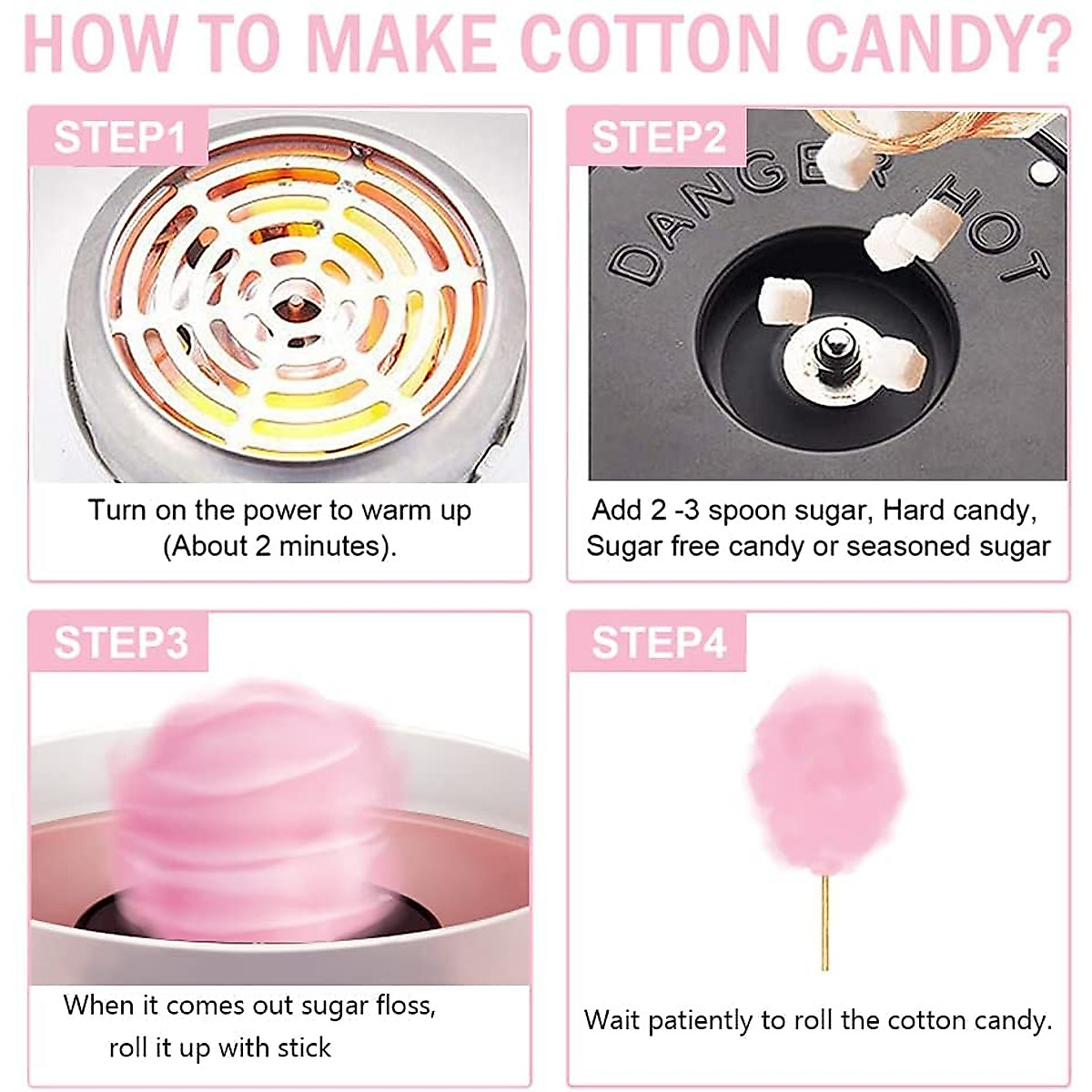 HOW TO MAKE COTTON CANDY?

STEP1

Turn on the power to warm up (About 2 minutes).

STEP2

DANGER HOT

Add 2 -3 spoon sugar, Hard candy, Sugar free candy or seasoned sugar

STEP3

When it comes out sugar floss, roll it up with stick

STEP4

Wait patiently to roll the cotton candy.