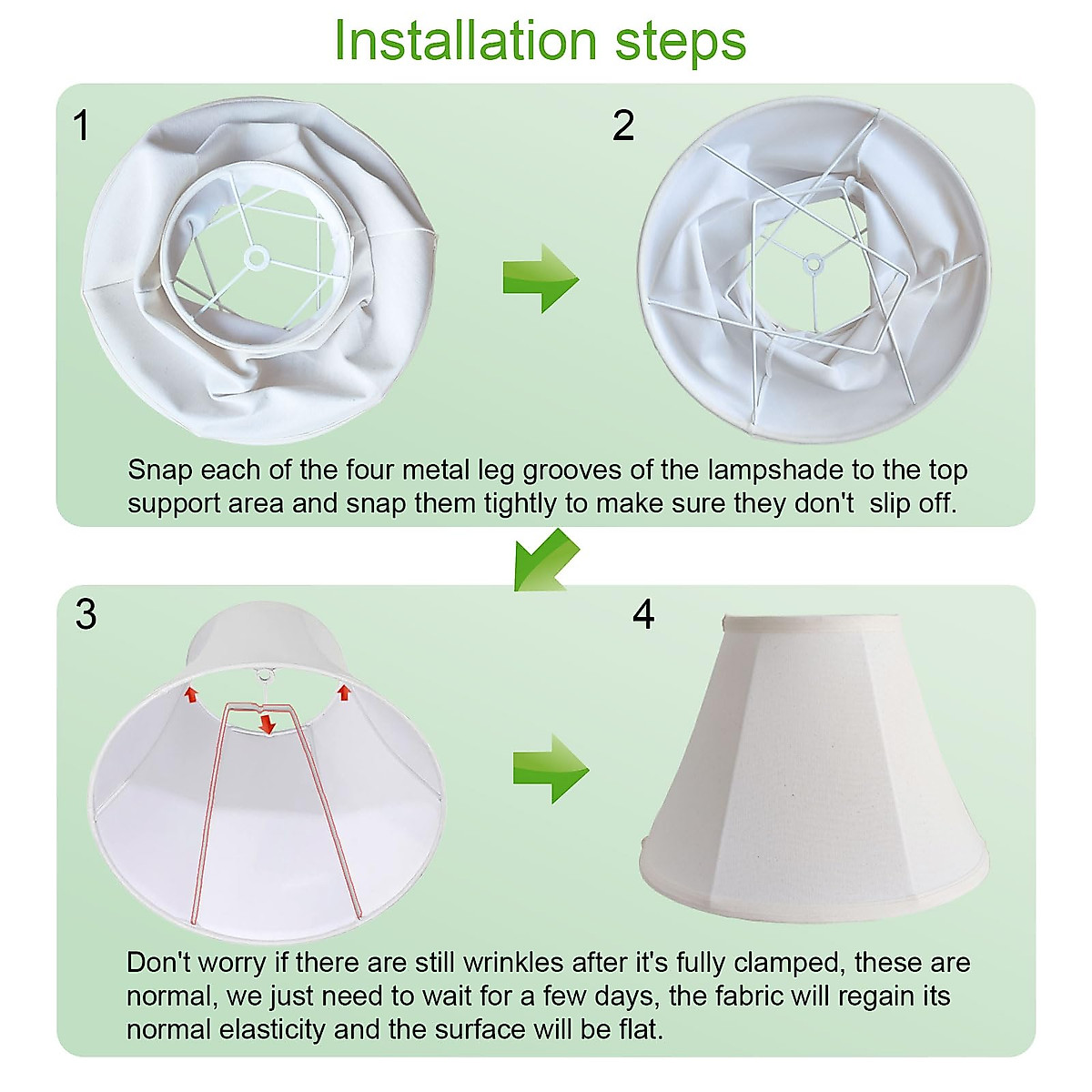 Installation steps

1

2

Snap each of the four metal leg grooves of the lampshade to the top support area and snap them tightly to make sure they don't slip off.

3

4

Don't worry if there are still wrinkles after it's fully clamped, these are normal, we just need to wait for a few days, the fabric will regain its normal elasticity and the surface will be flat.