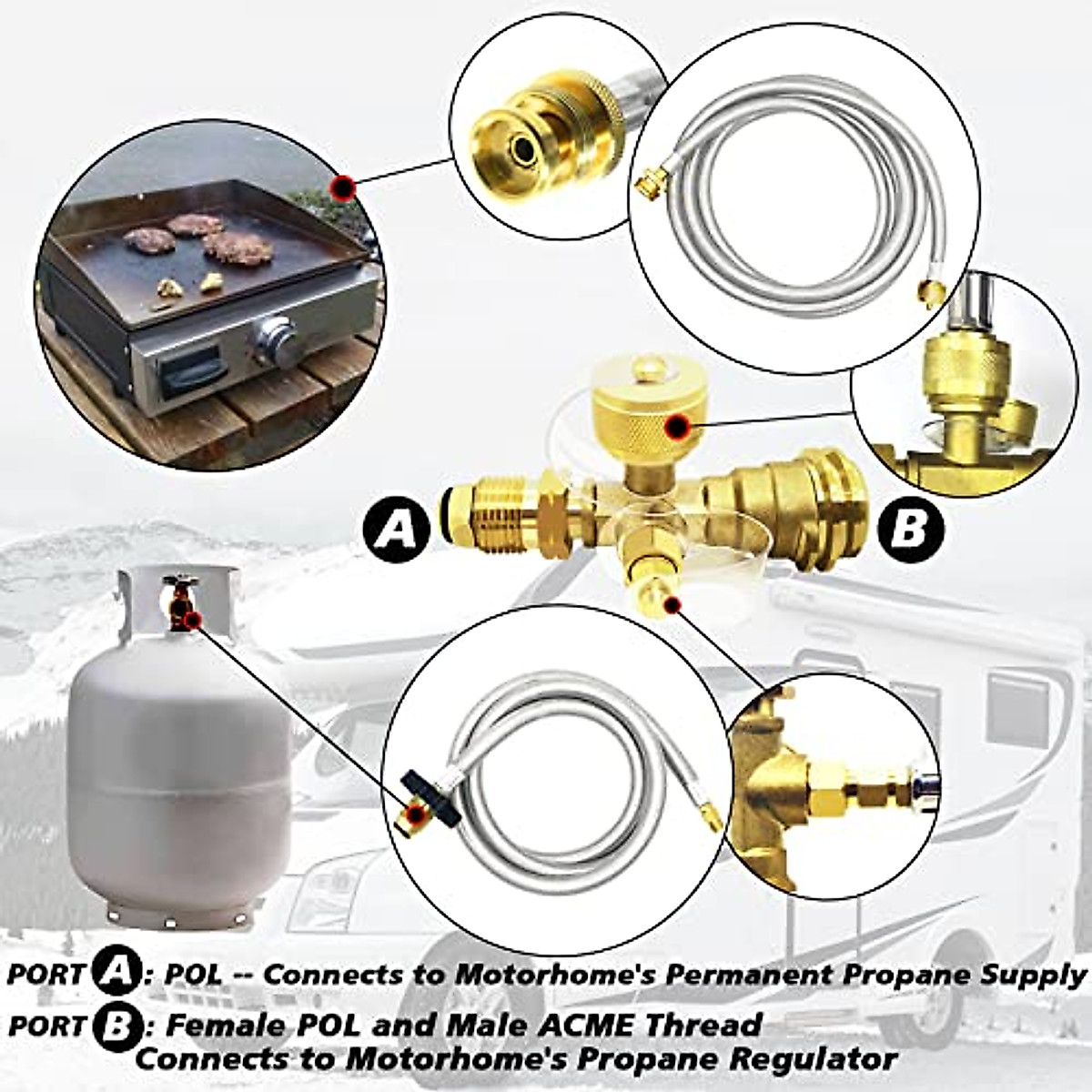 A

B

PORT A: POL -- Connects to Motorhome's Permanent Propane Supply

PORT B: Female POL and Male ACME Thread
Connects to Motorhome's Propane Regulator