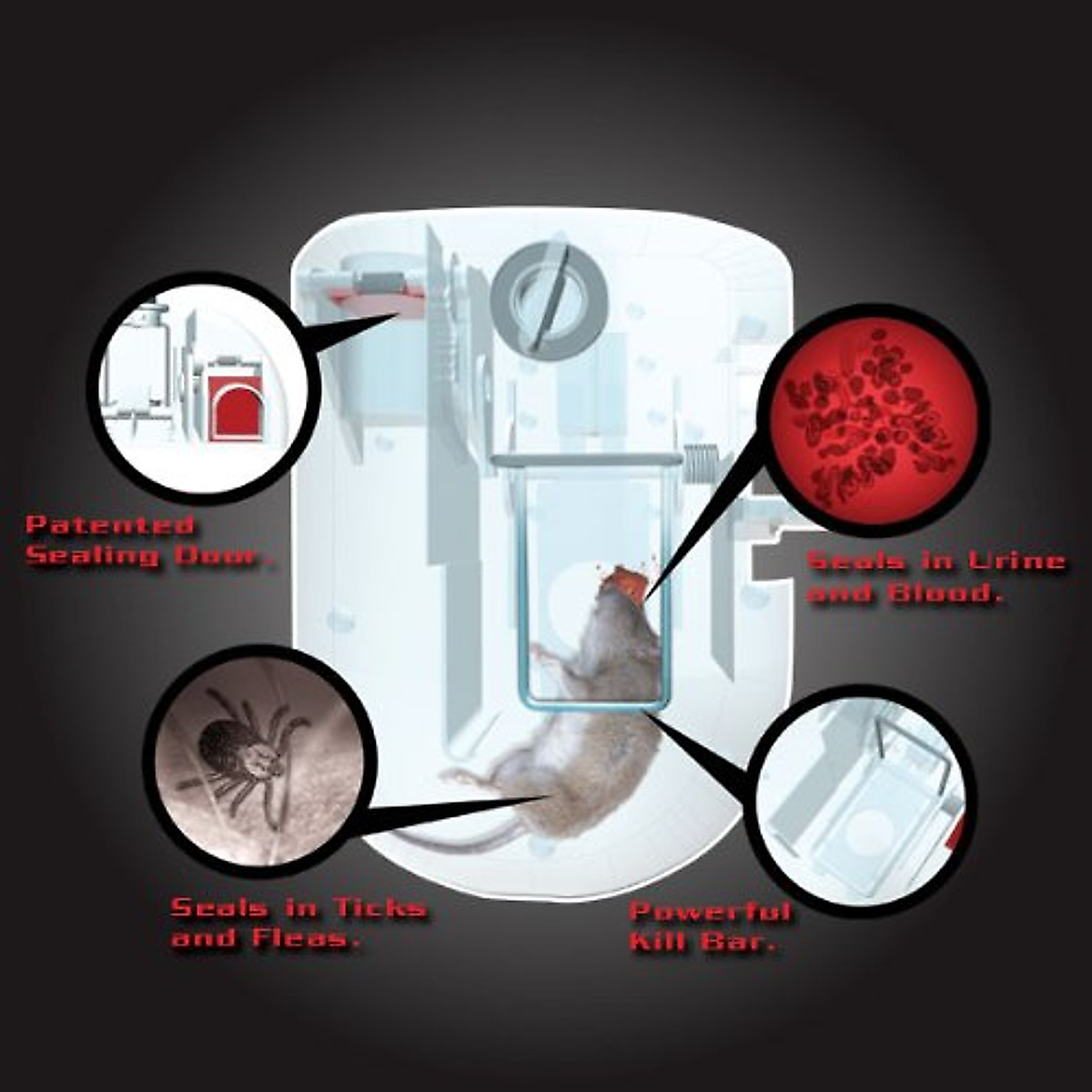 Patented Sealing Door.

Seals in Urine and Blood.

Seals in Ticks and Fleas.

Powerful Kill Bar.