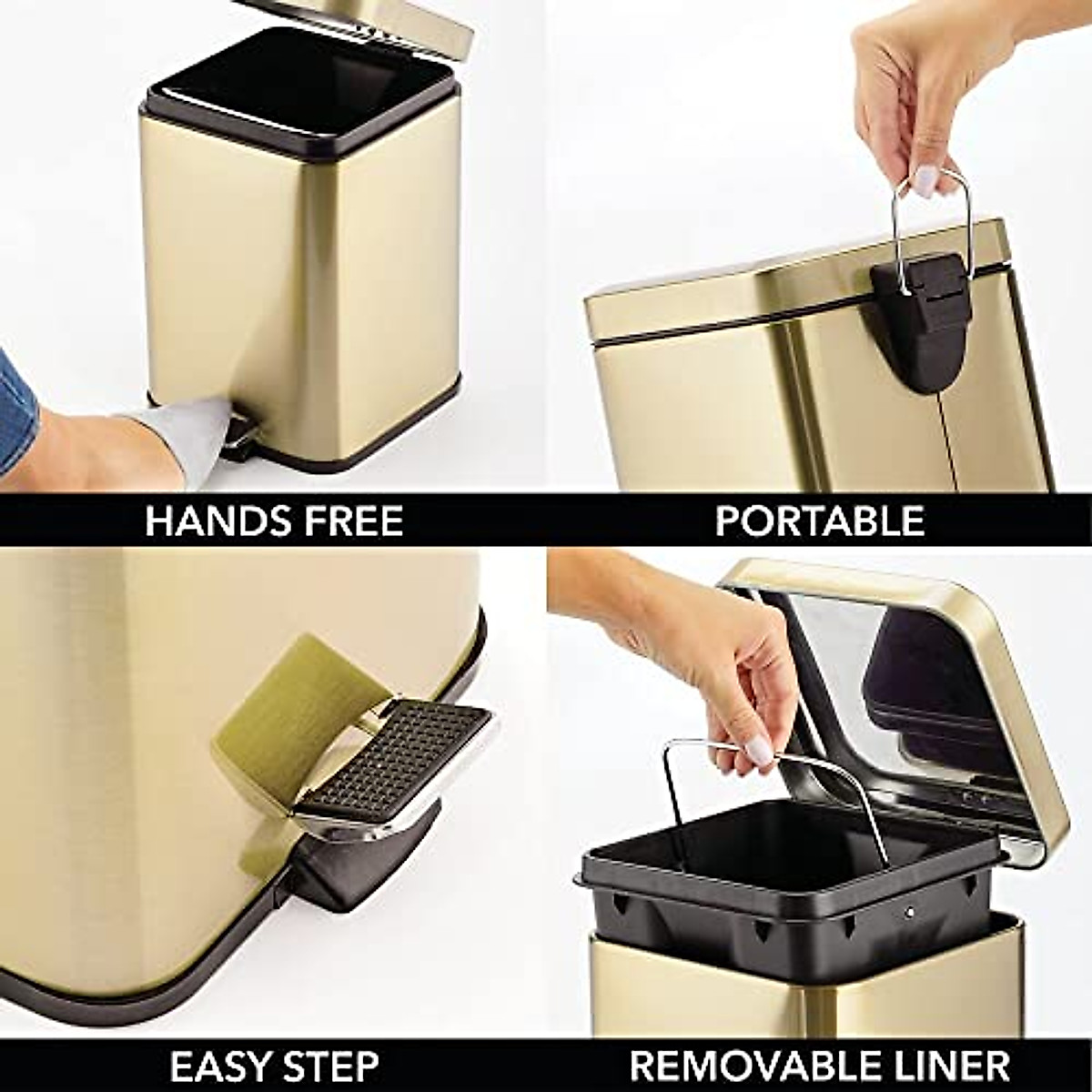 HANDS FREE

PORTABLE

EASY STEP

REMOVABLE LINER