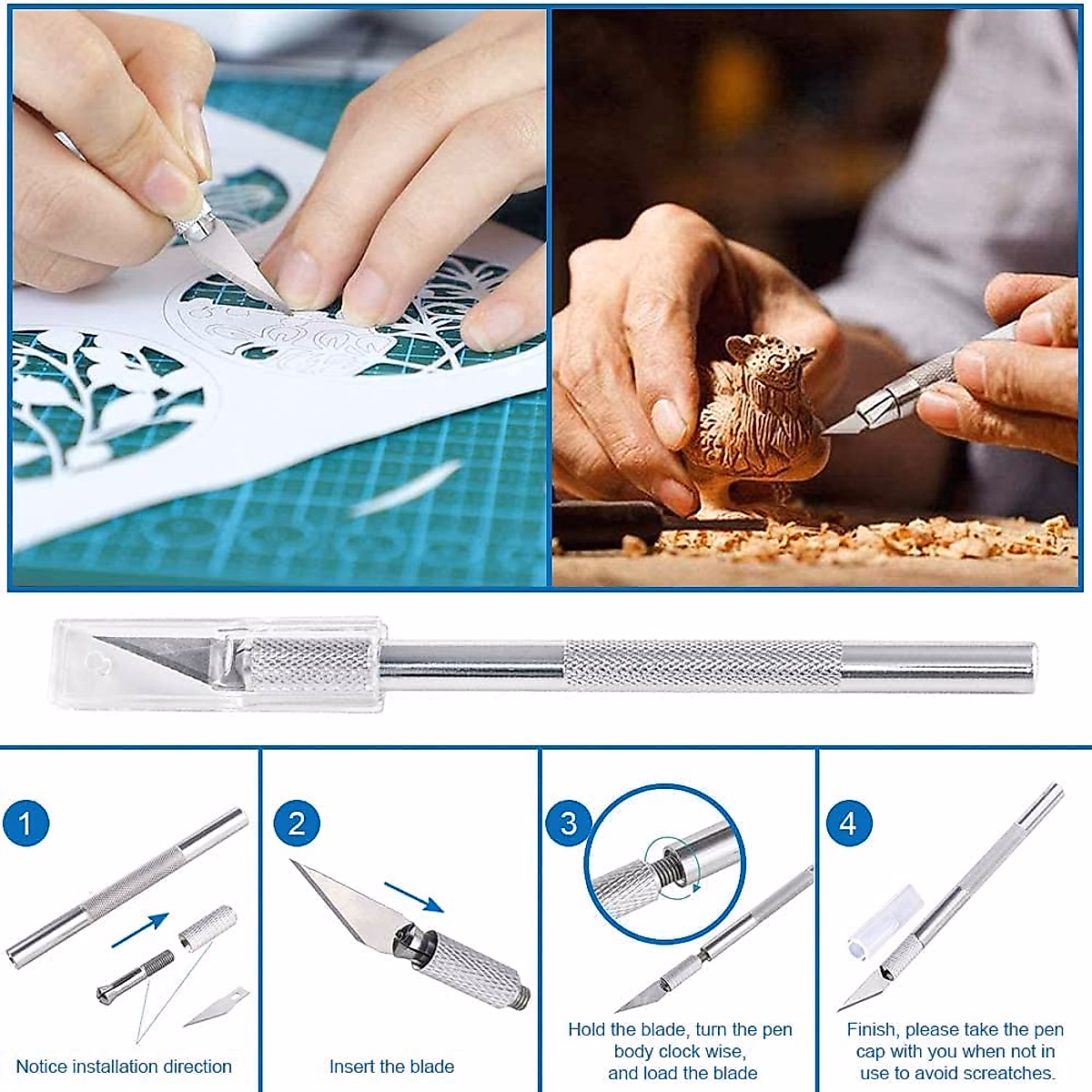 1

Notice installation direction

2

Insert the blade

3

Hold the blade, turn the pen body clock wise, and load the blade

4

Finish, please take the pen cap with you when not in use to avoid screatches.