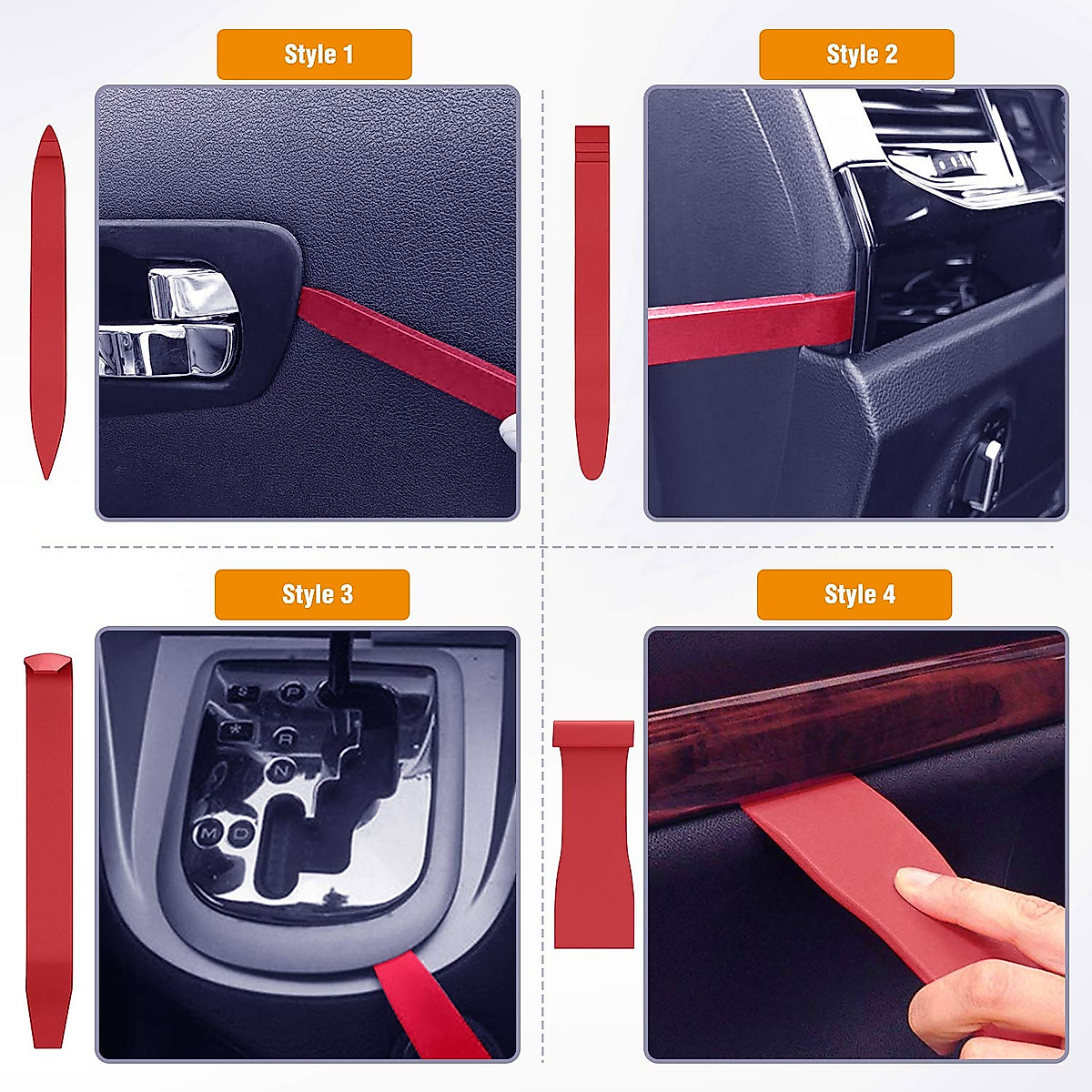 Style 1

Style 2

Style 3

S P

R

N

M D

Style 4