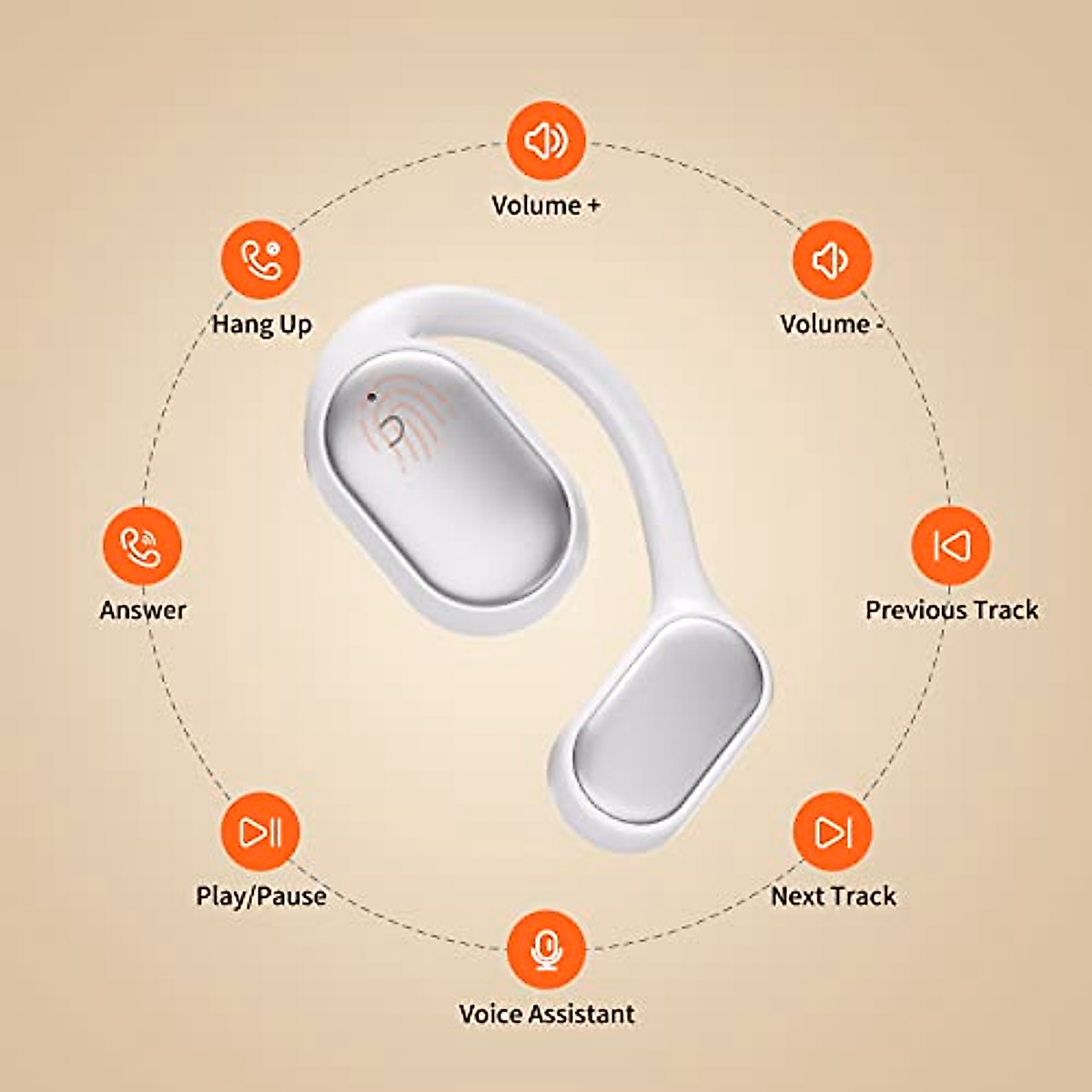 Volume +

Hang Up

Volume -

Answer

Previous Track

Play/Pause

Next Track

Voice Assistant