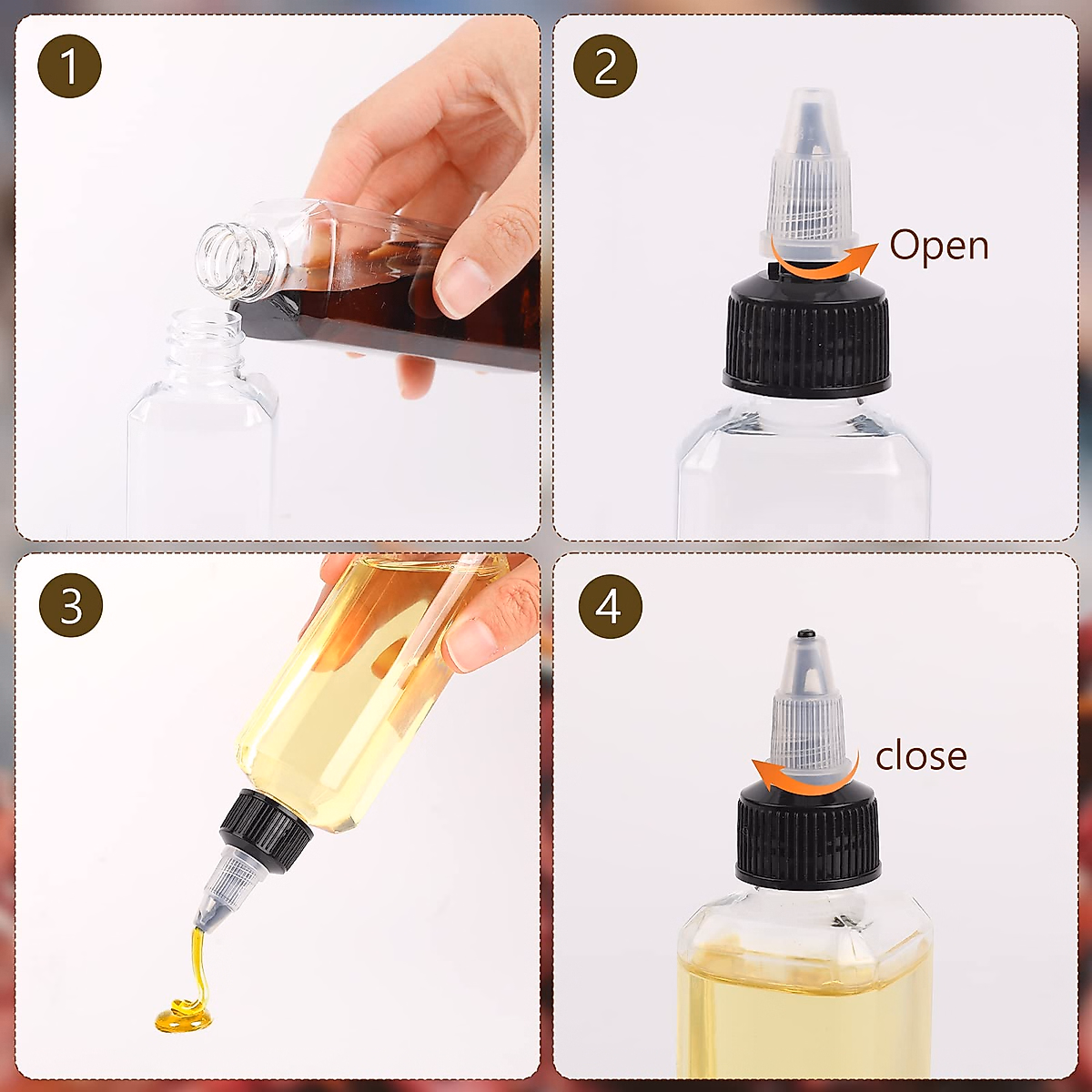 1

2

Open

3

4

close