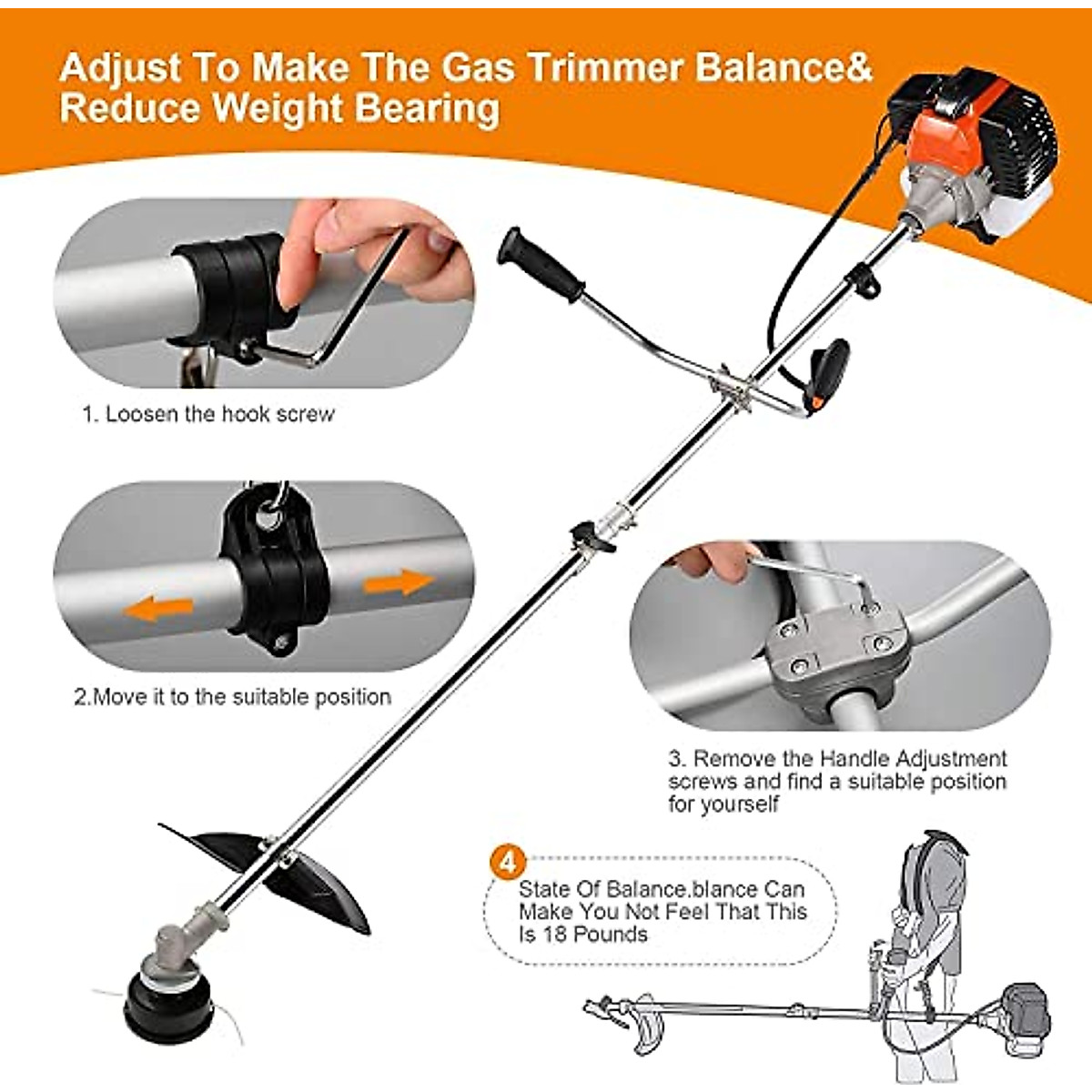 Adjust To Make The Gas Trimmer Balance& Reduce Weight Bearing

1. Loosen the hook screw

2.Move it to the suitable position

3. Remove the Handle Adjustment screws and find a suitable position for yourself

4

State Of Balance.blance Can Make You Not Feel That This Is 18 Pounds