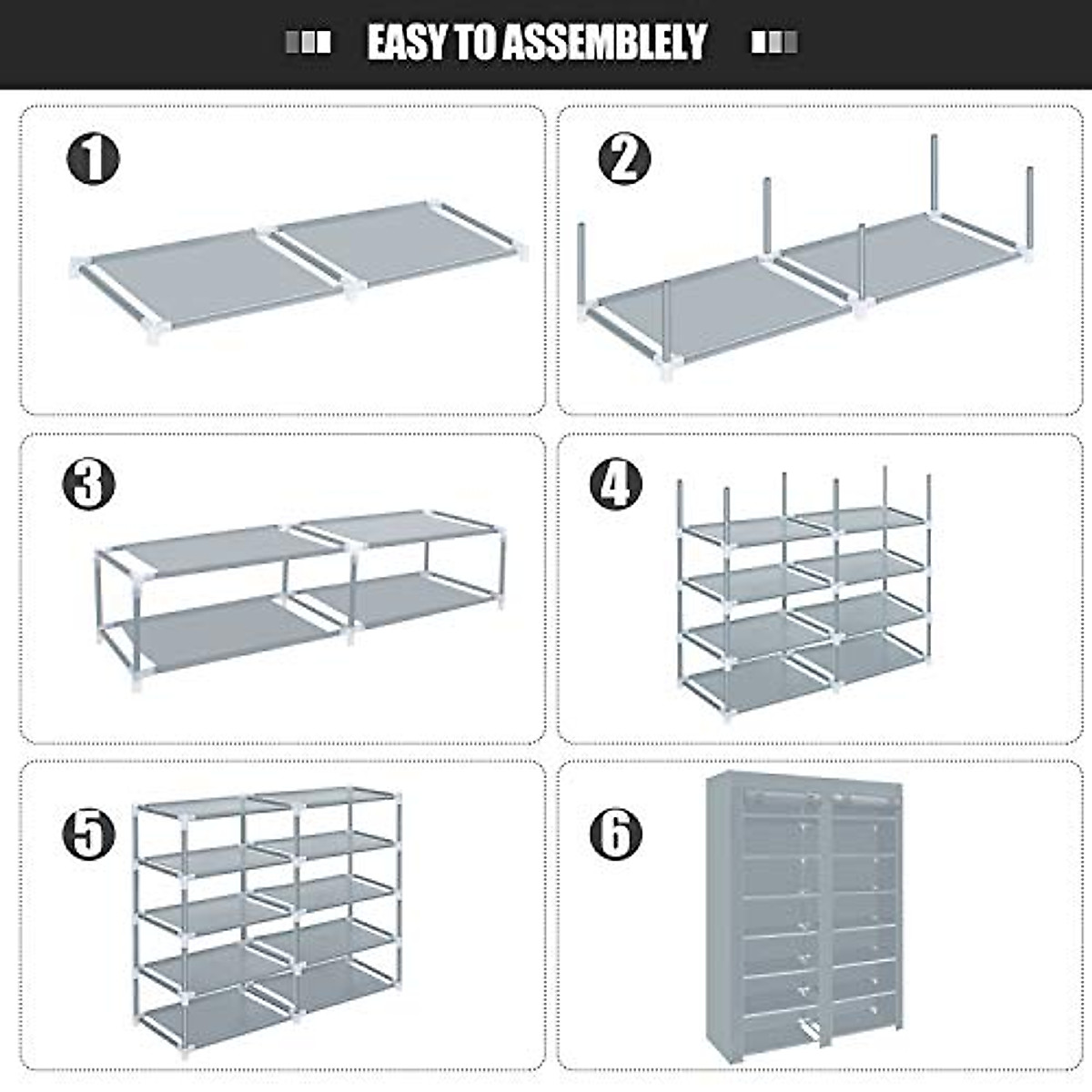 EASY TO ASSEMBLELY

1

2

3

4

5

6