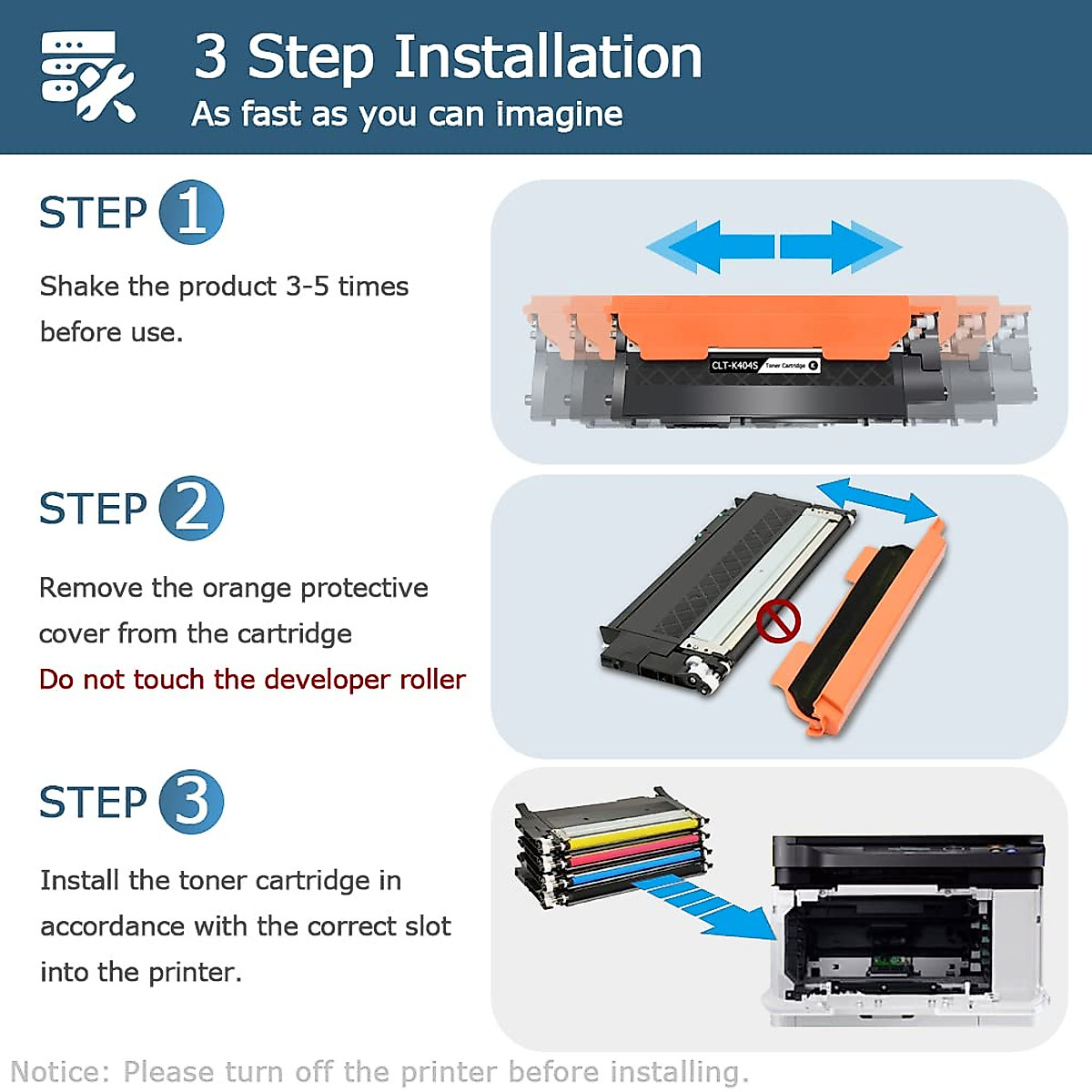 3 Step Installation
As fast as you can imagine

STEP 1

Shake the product 3-5 times before use.

CLT-K404S Toner Cartridge K

STEP 2

Remove the orange protective cover from the cartridge
Do not touch the developer roller

STEP 3

Install the toner cartridge in accordance with the correct slot into the printer.

Notice: Please turn off the printer before installing.