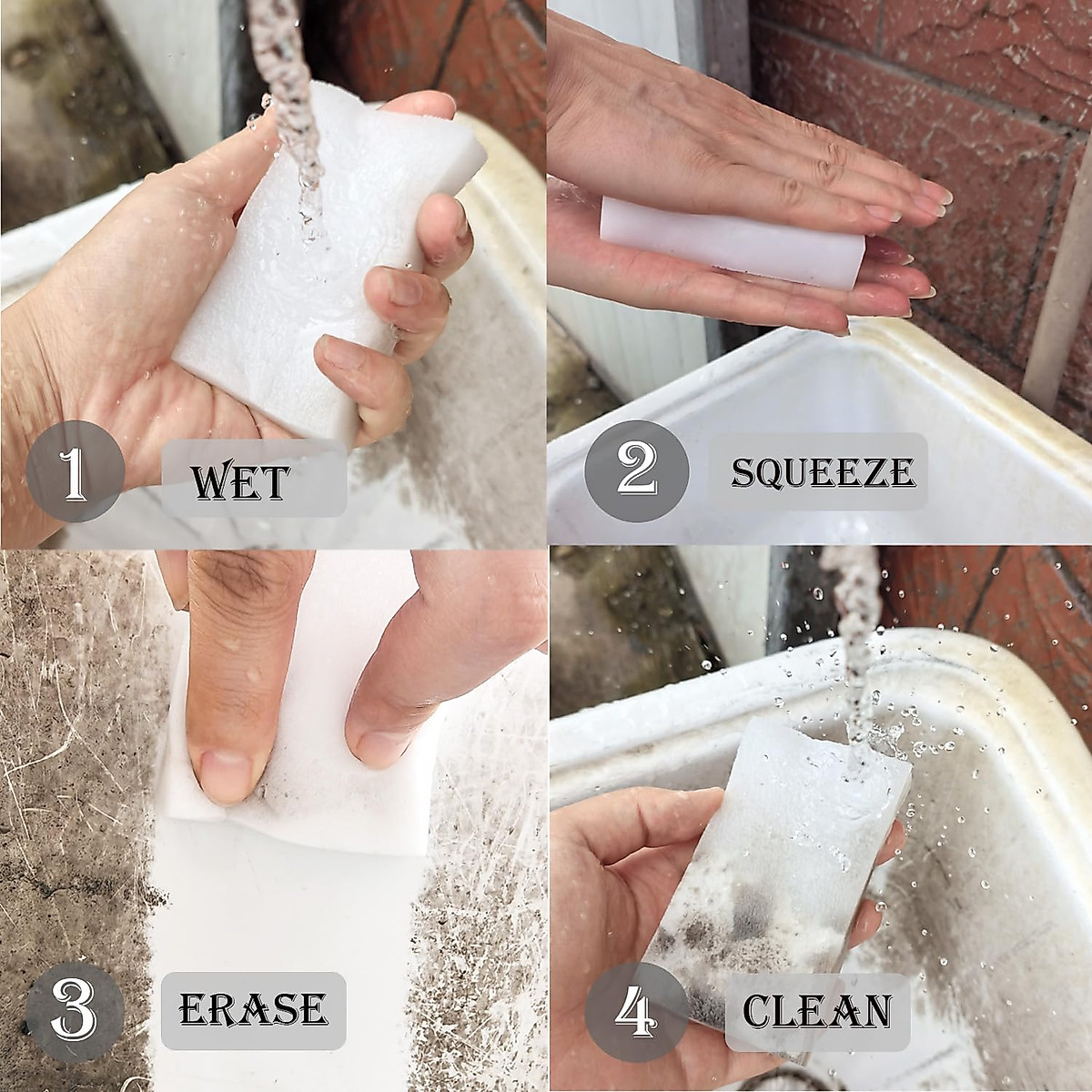 1 WET

2 SQUEEZE

3 ERASE

4 CLEAN