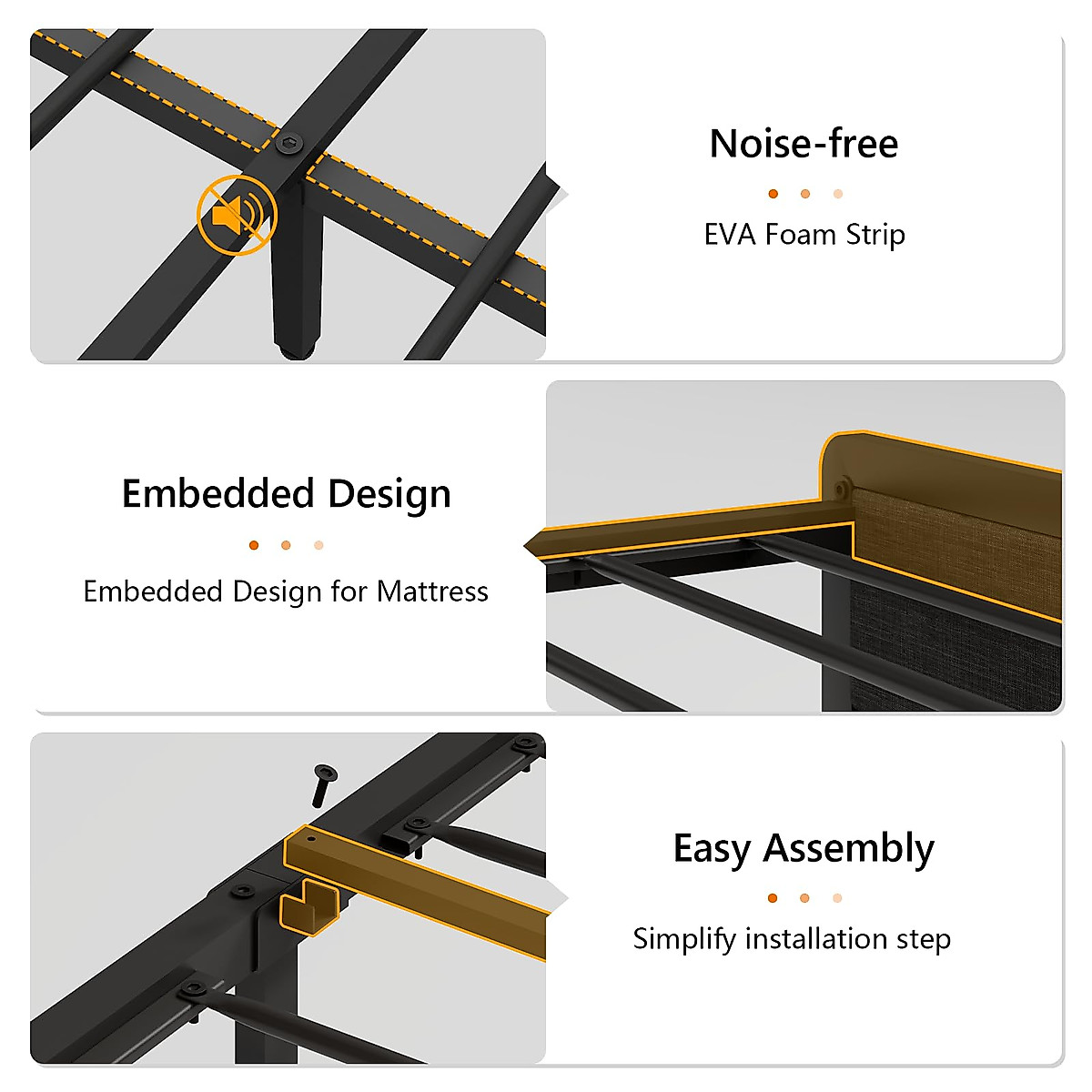 Noise-free

EVA Foam Strip

Embedded Design

Embedded Design for Mattress

Easy Assembly

Simplify installation step