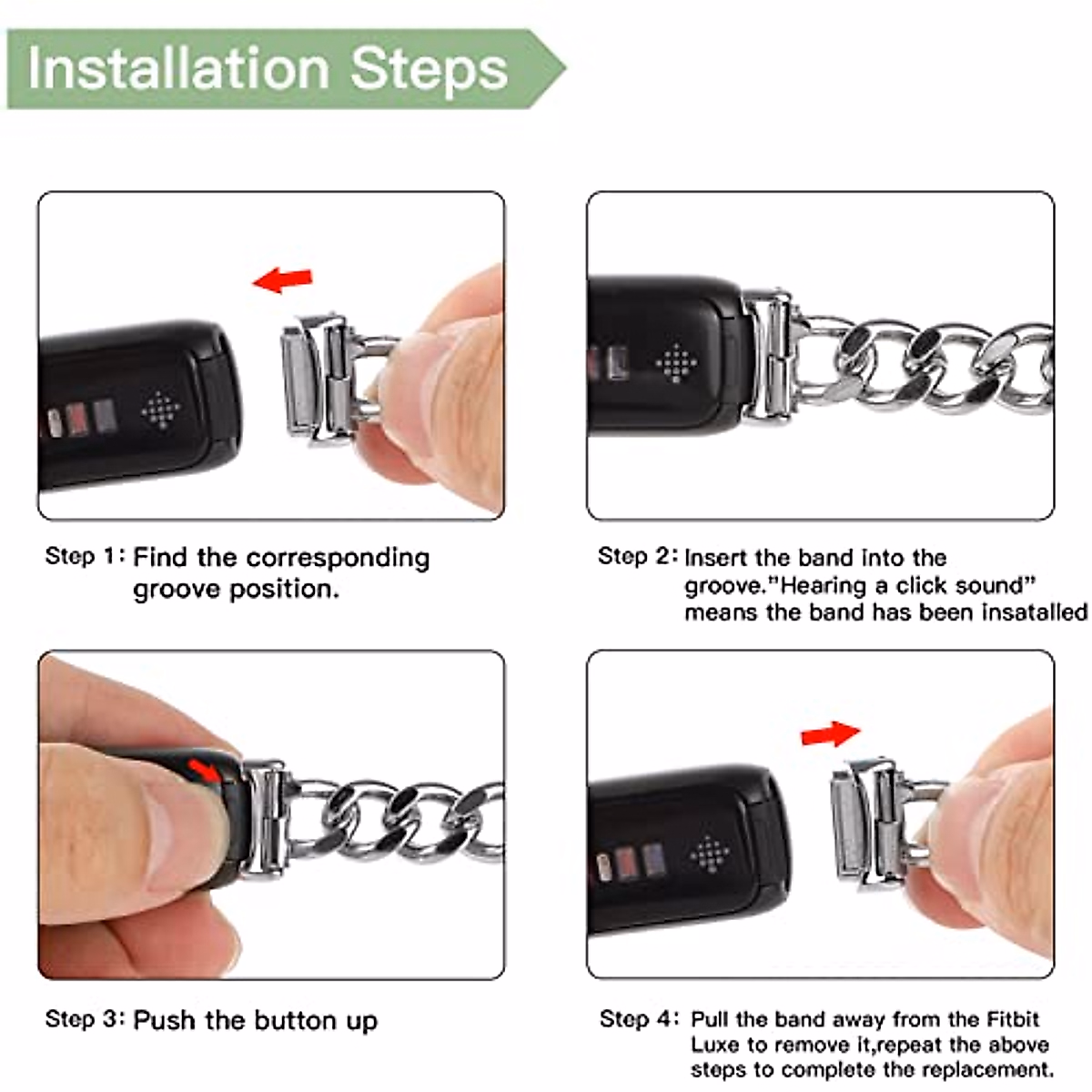 Installation Steps

Step 1: Find the corresponding groove position.

Step 2: Insert the band into the groove."Hearing a click sound" means the band has been insatalled

Step 3: Push the button up

Step 4: Pull the band away from the Fitbit Luxe to remove it,repeat the above steps to complete the replacement.