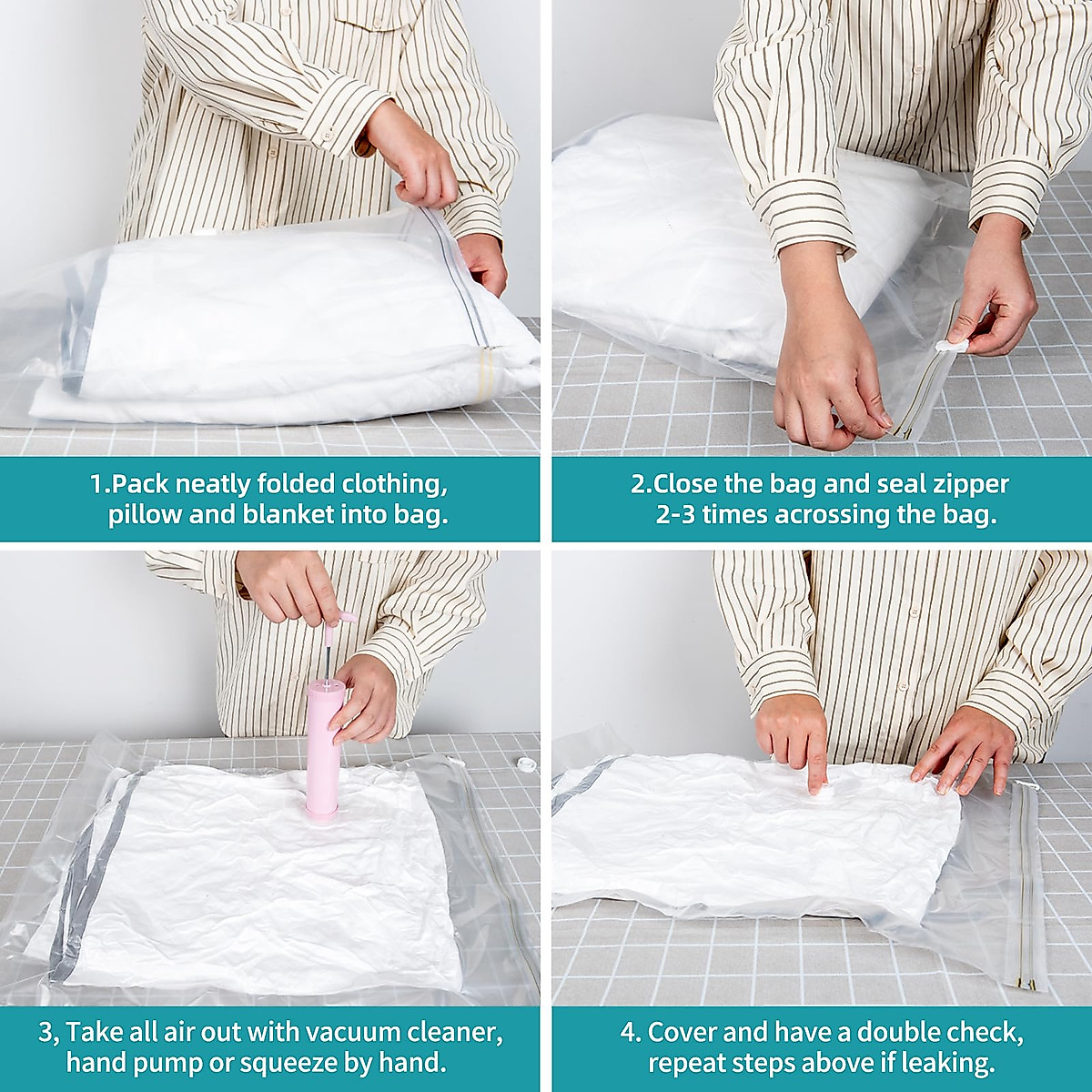 1.Pack neatly folded clothing, pillow and blanket into bag.

2.Close the bag and seal zipper 2-3 times acrossing the bag.

3, Take all air out with vacuum cleaner, hand pump or squeeze by hand.

4. Cover and have a double check, repeat steps above if leaking.