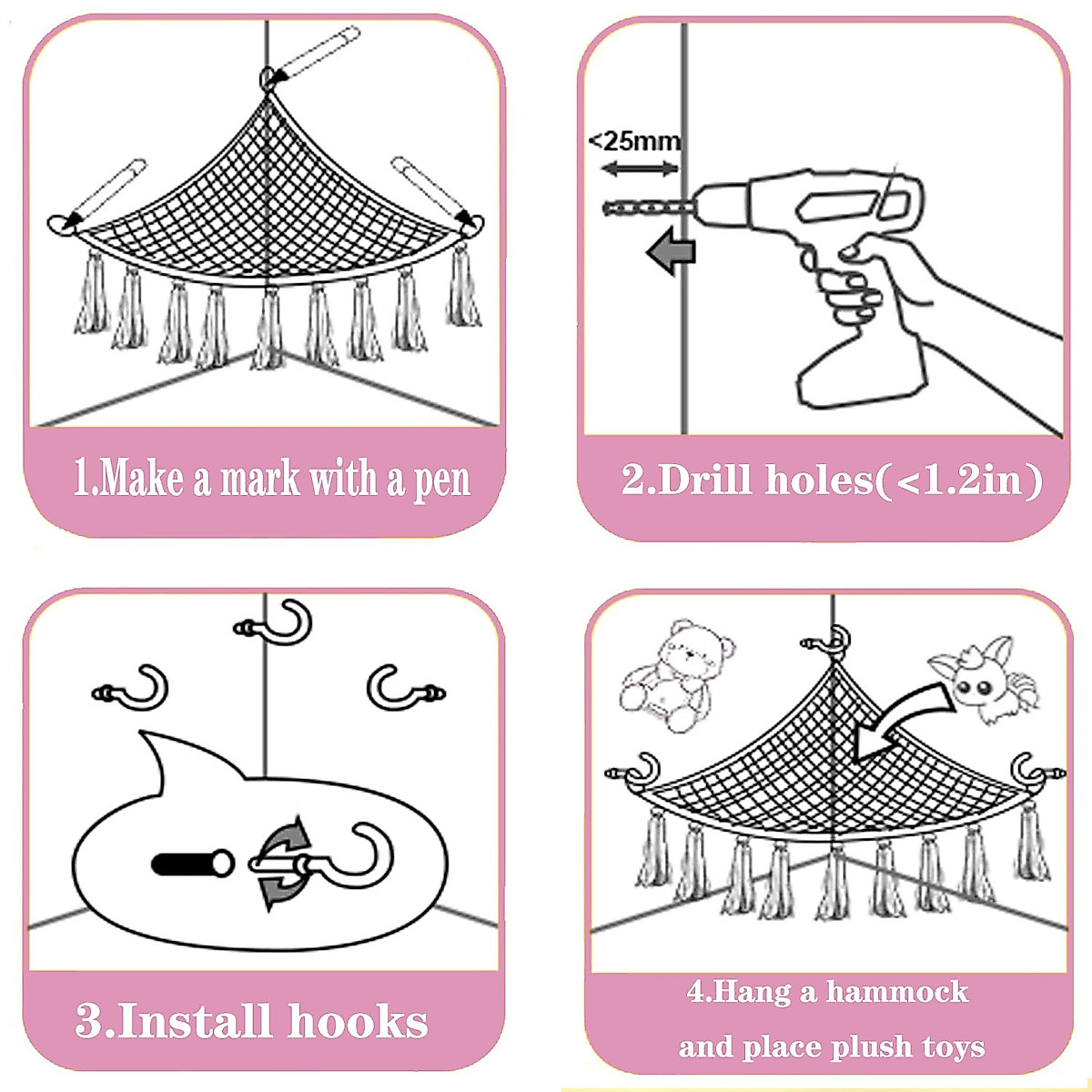 1.Make a mark with a pen

<25mm

2.Drill holes(<1.2in)

3.Install hooks

4.Hang a hammock and place plush toys