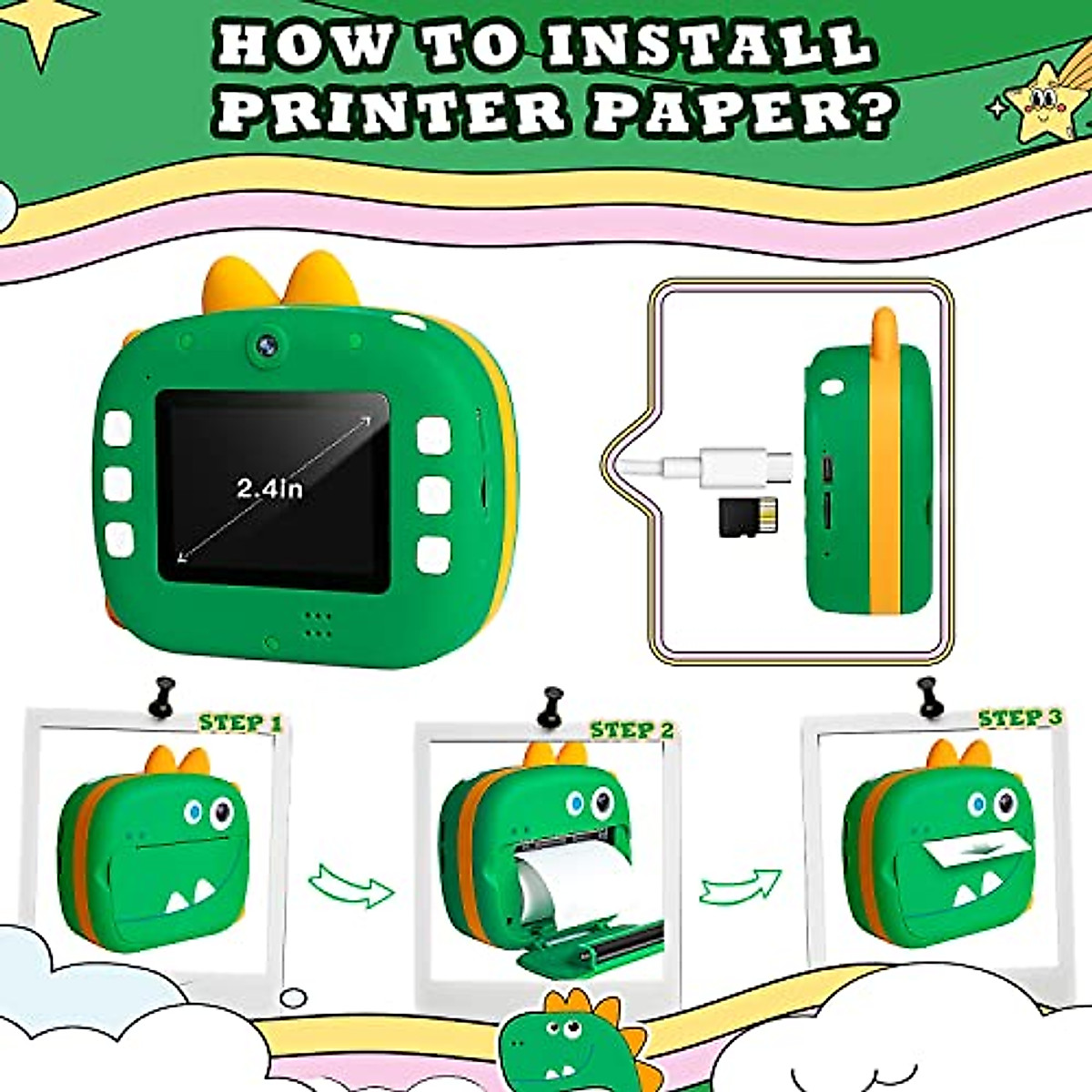 HOW TO INSTALL PRINTER PAPER?

2.4in

STEP 1

STEP 2

STEP 3