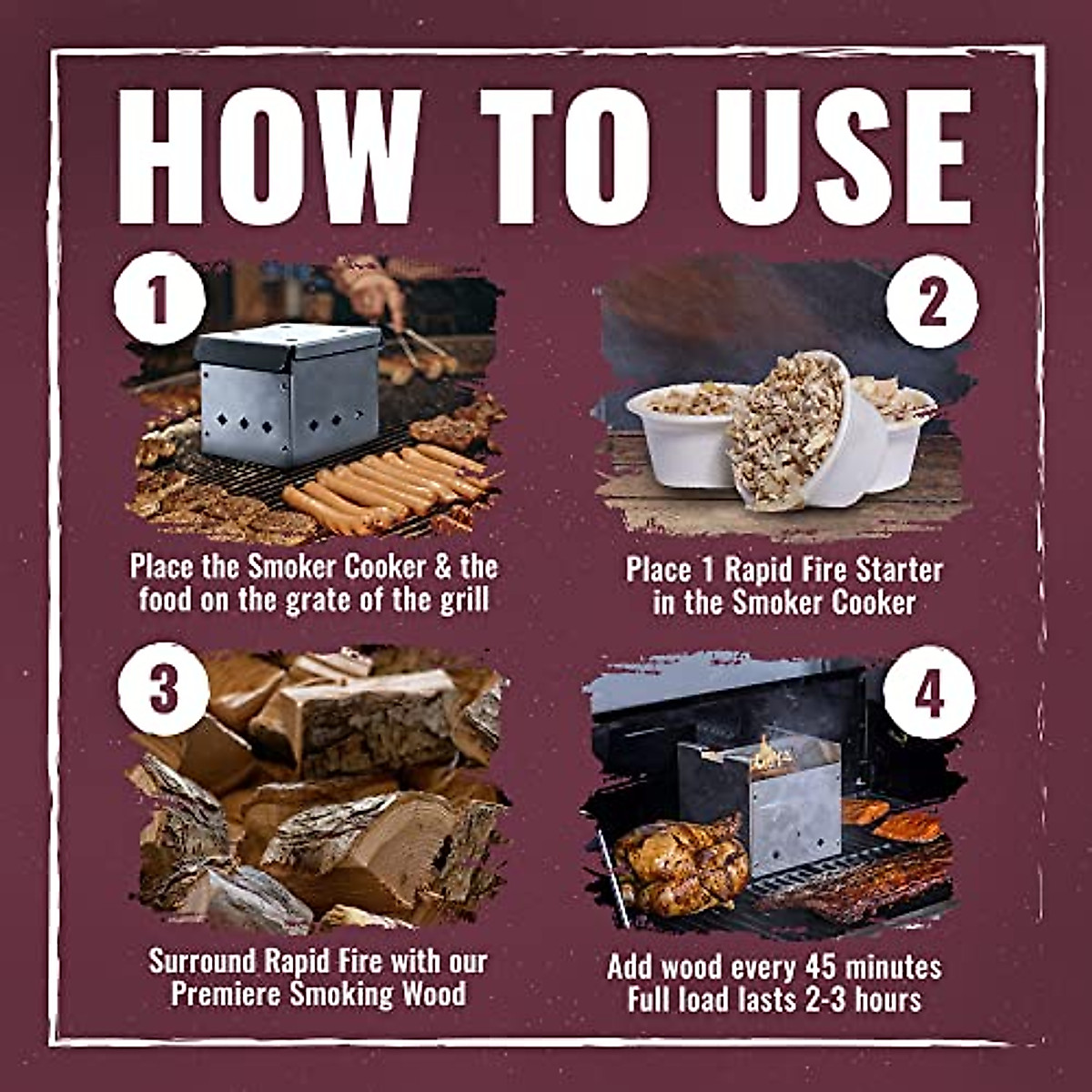 HOW TO USE

1

Place the Smoker Cooker & the food on the grate of the grill

2

Place 1 Rapid Fire Starter in the Smoker Cooker

3

Surround Rapid Fire with our Premiere Smoking Wood

4

Add wood every 45 minutes Full load lasts 2-3 hours