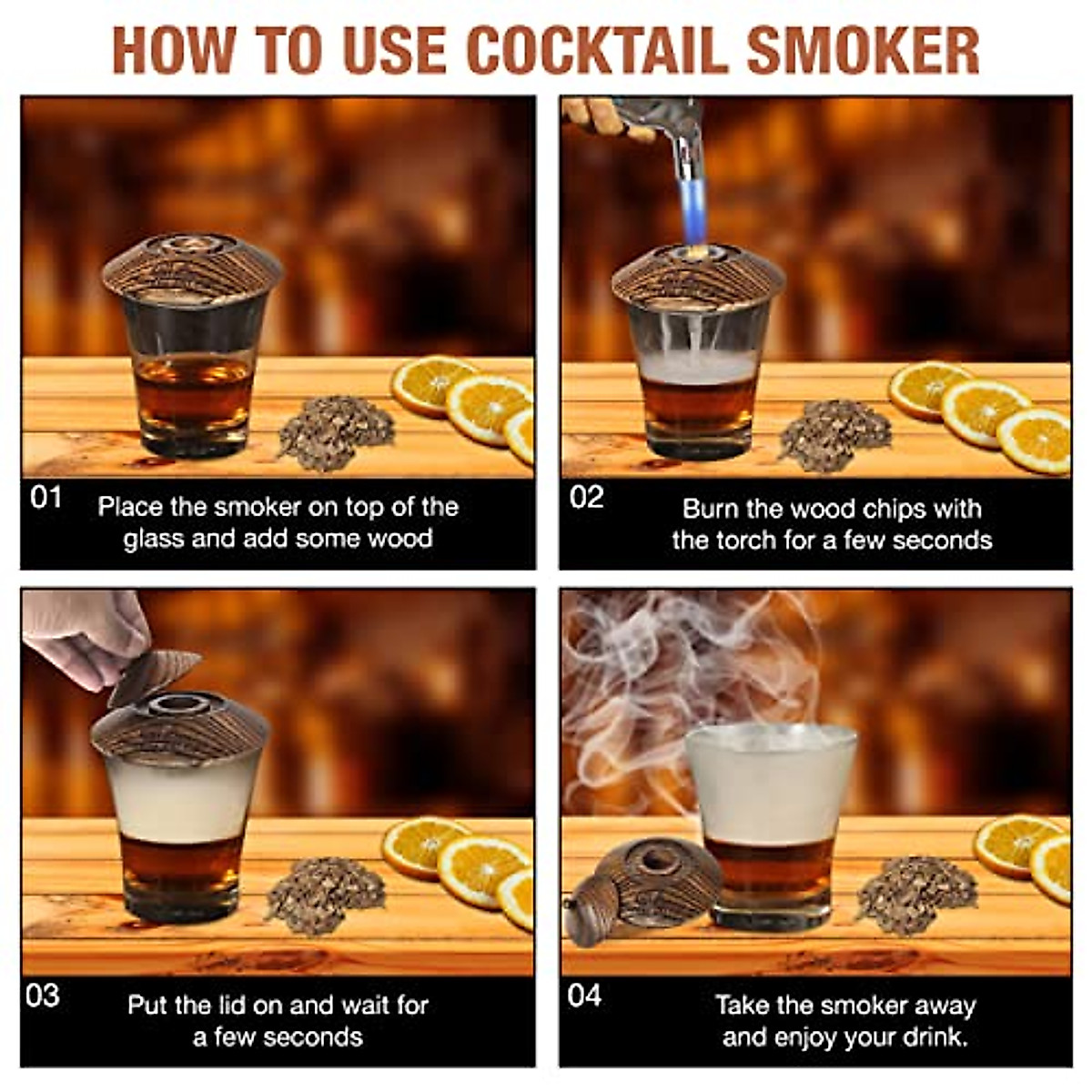 HOW TO USE COCKTAIL SMOKER

01 Place the smoker on top of the glass and add some wood

02 Burn the wood chips with the torch for a few seconds

03 Put the lid on and wait for a few seconds

04 Take the smoker away and enjoy your drink.