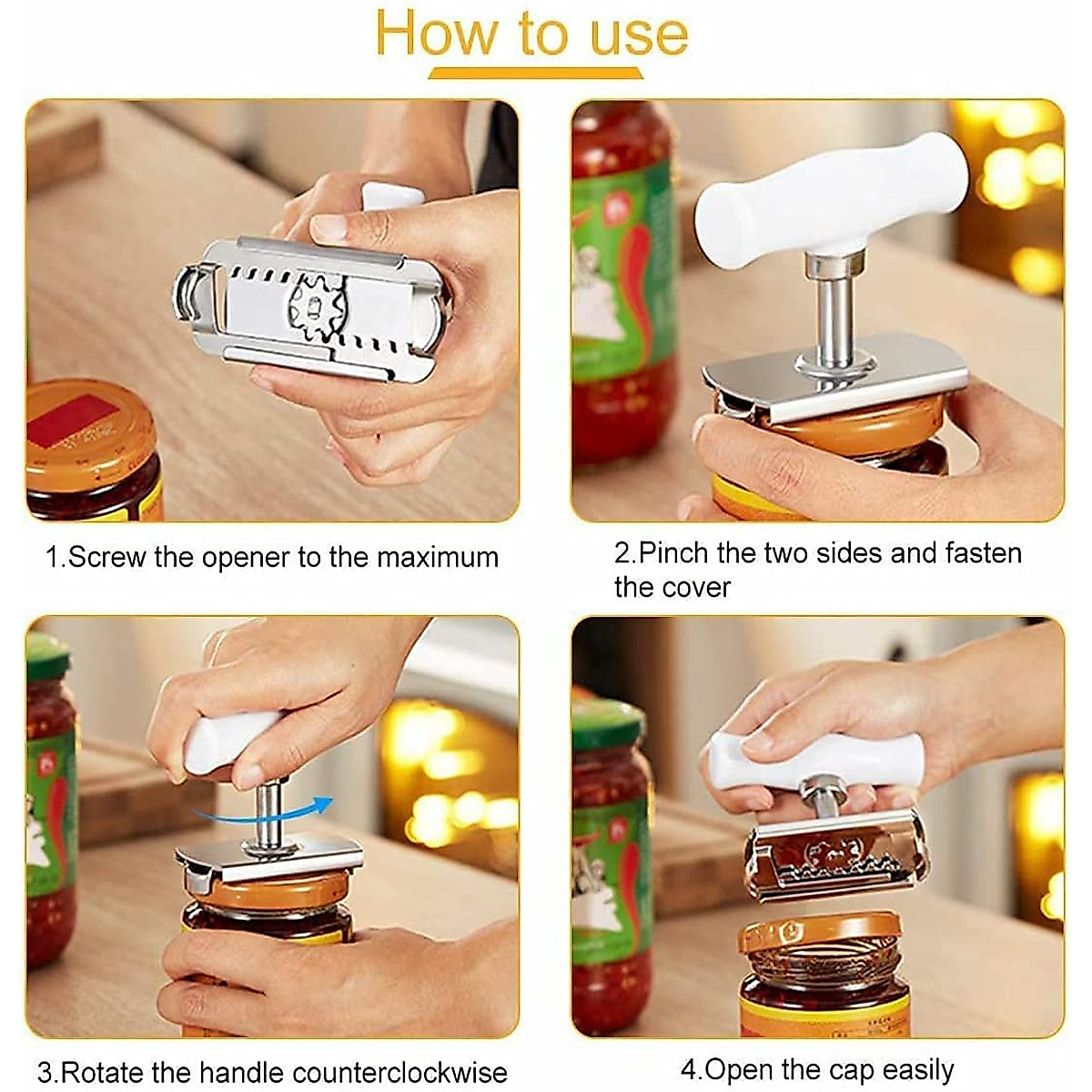 How to use

1.Screw the opener to the maximum

2.Pinch the two sides and fasten the cover

3.Rotate the handle counterclockwise

4.Open the cap easily