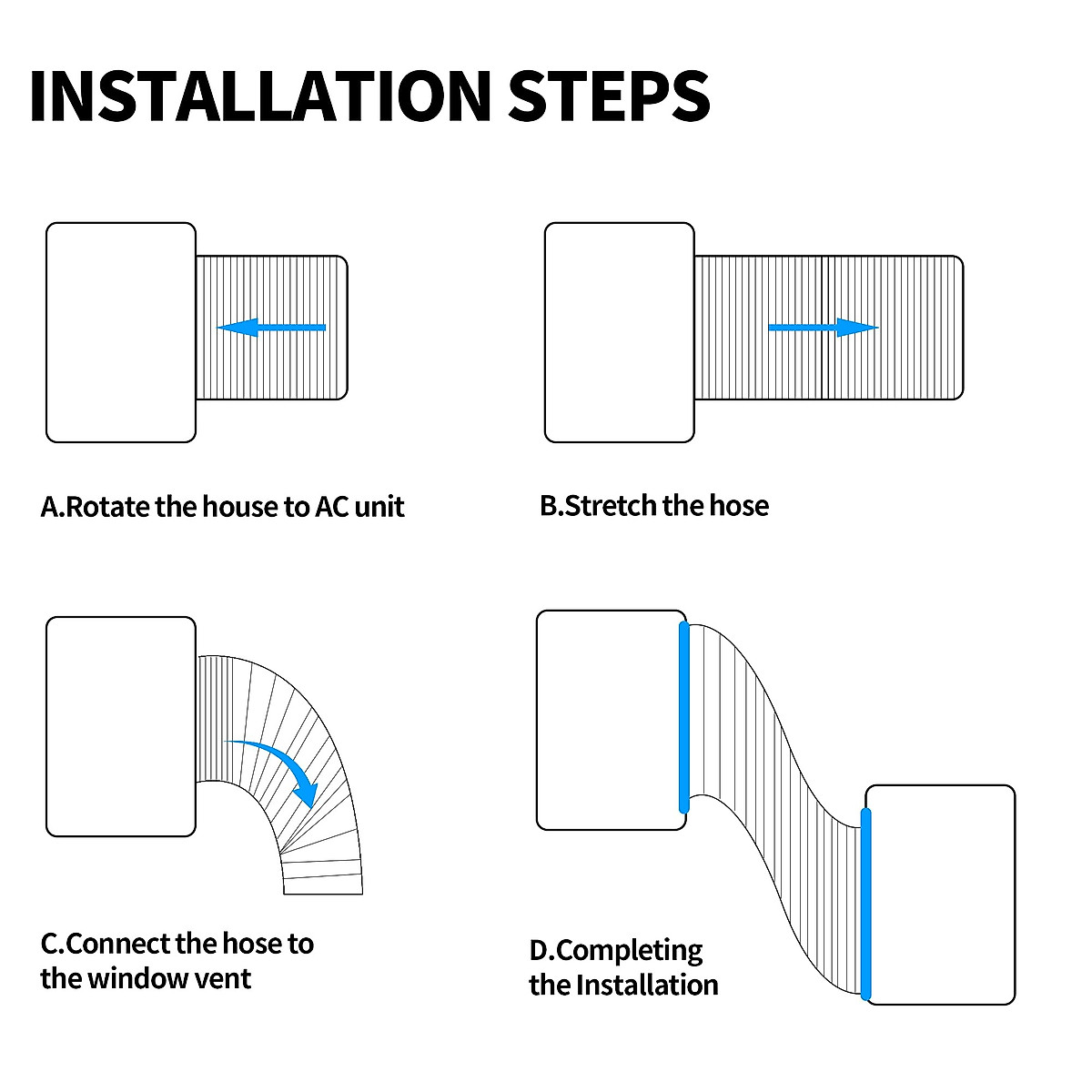 INSTALLATION STEPS

A.Rotate the house to AC unit

B.Stretch the hose

C.Connect the hose to the window vent

D.Completing the Installation