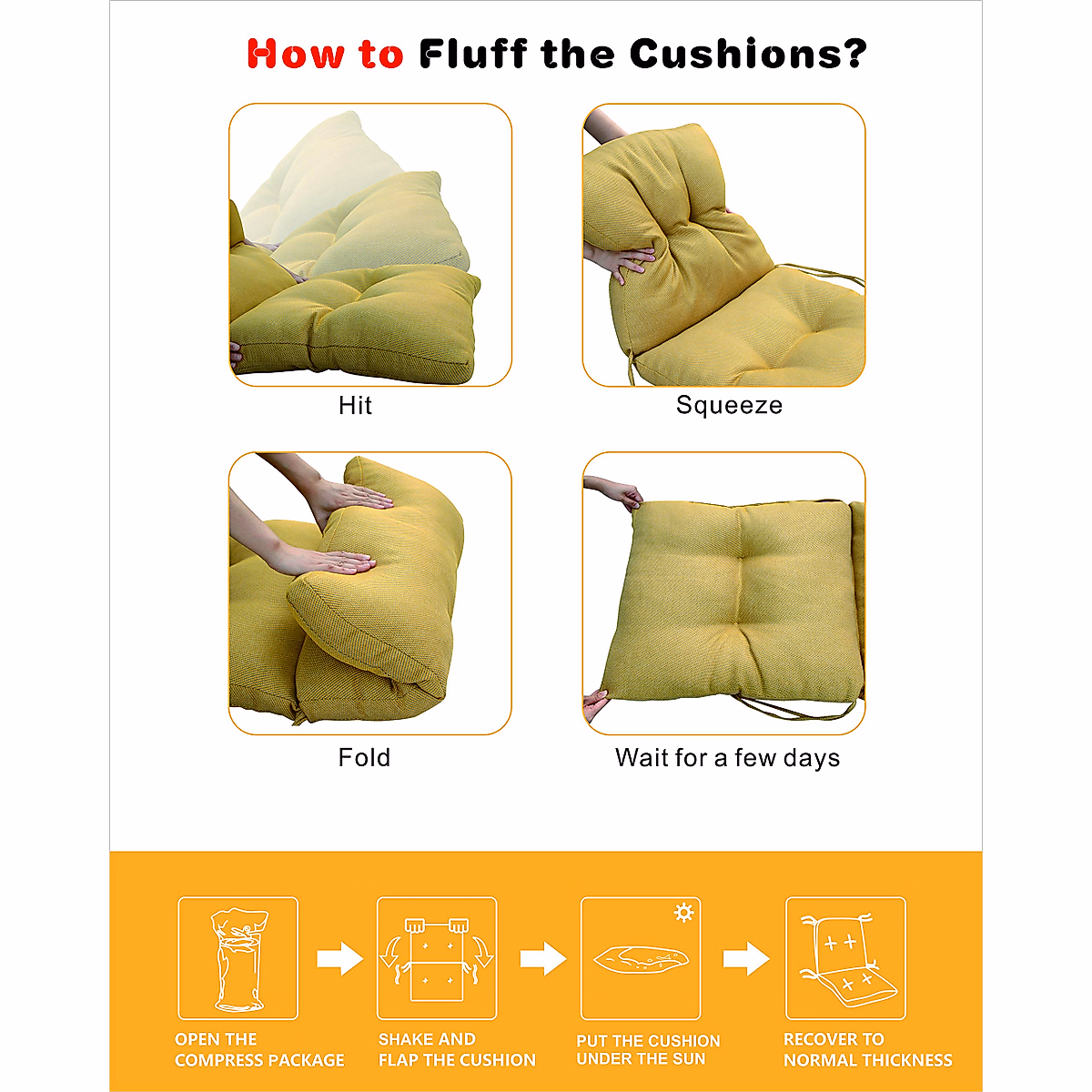 How to Fluff the Cushions?

Hit

Squeeze

Fold

Wait for a few days

OPEN THE COMPRESS PACKAGE

SHAKE AND FLAP THE CUSHION

PUT THE CUSHION UNDER THE SUN

RECOVER TO NORMAL THICKNESS