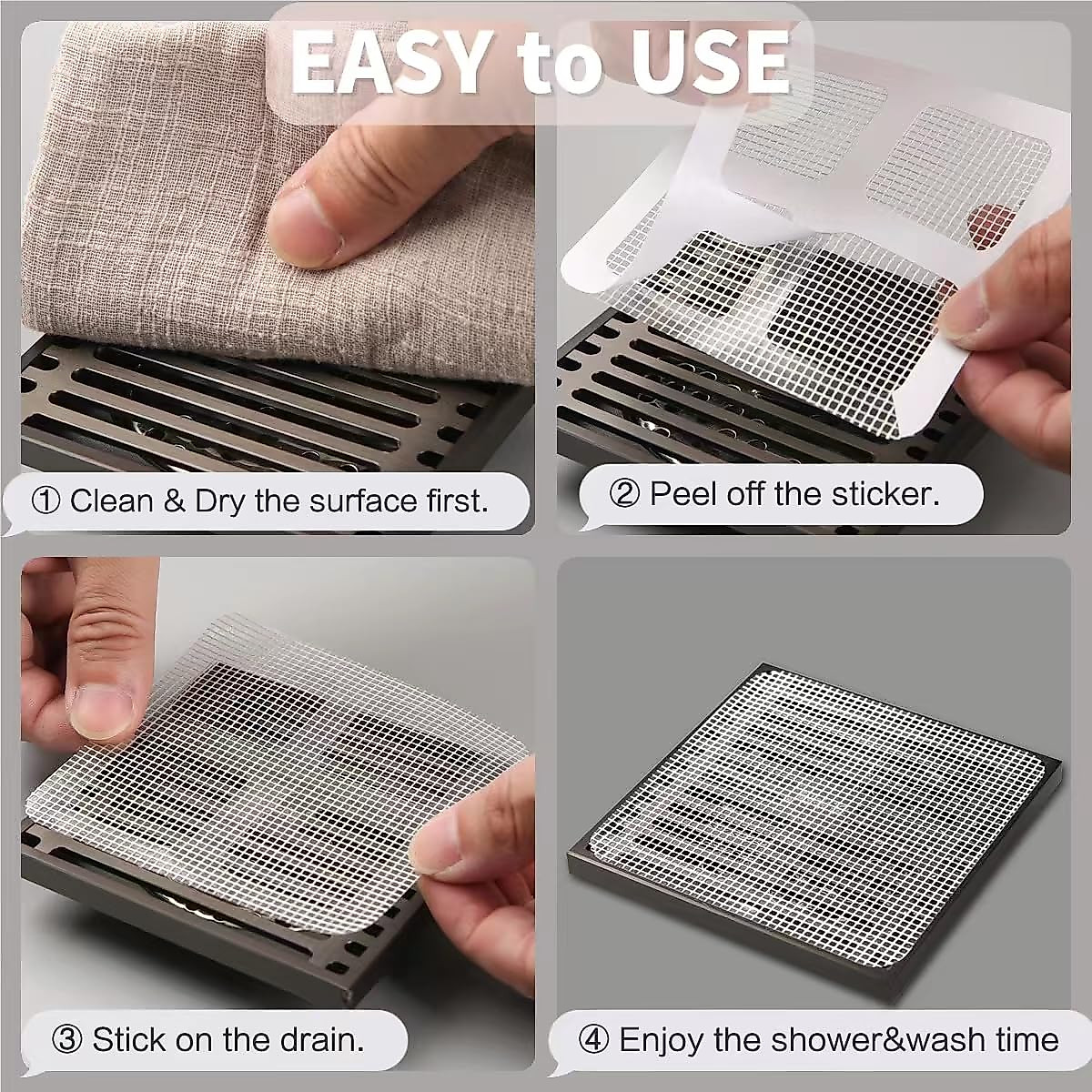 EASY to USE

① Clean & Dry the surface first.

② Peel off the sticker.

③ Stick on the drain.

④ Enjoy the shower&wash time