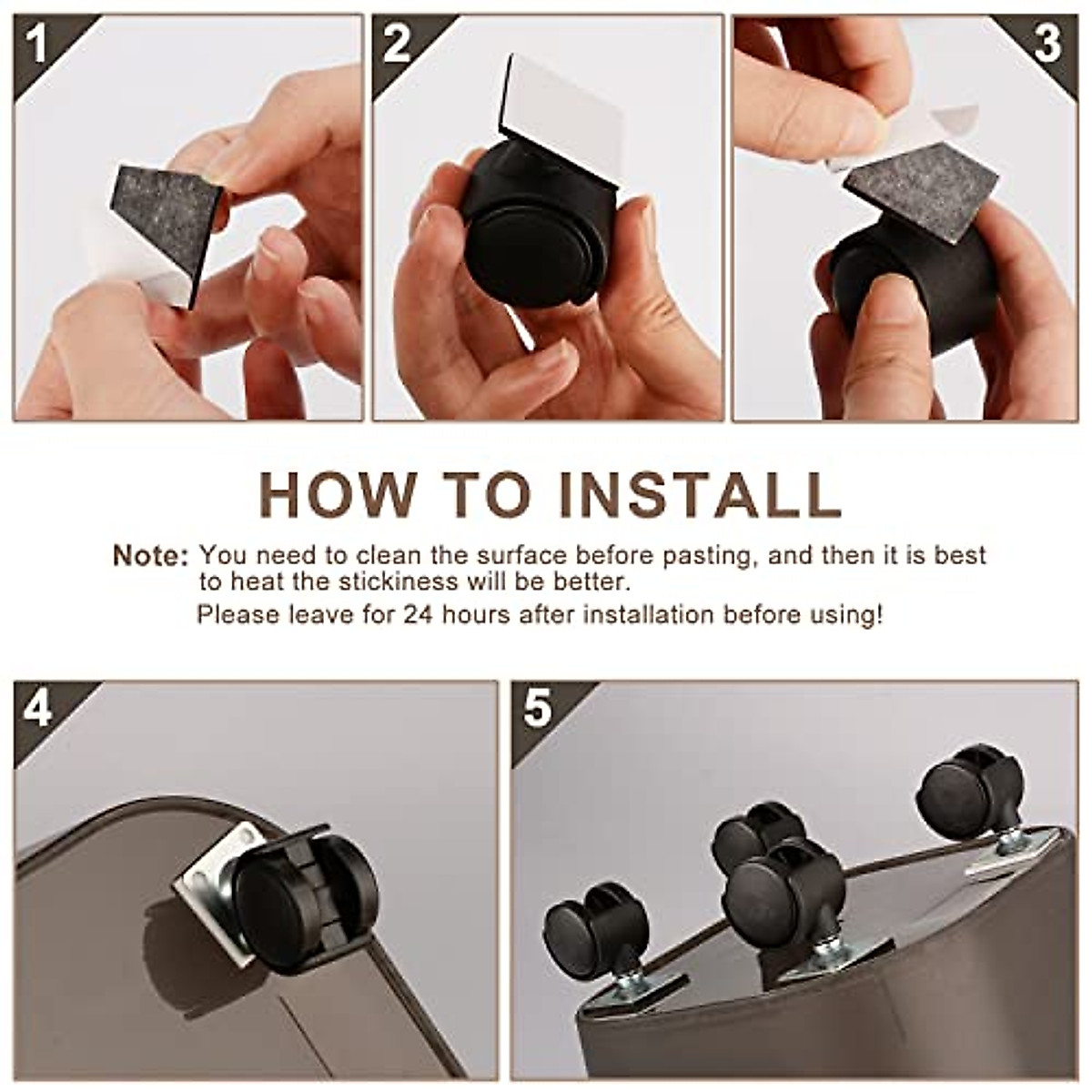 1

2

3

HOW TO INSTALL

Note: You need to clean the surface before pasting, and then it is best to heat the stickiness will be better.
Please leave for 24 hours after installation before using!

4

5